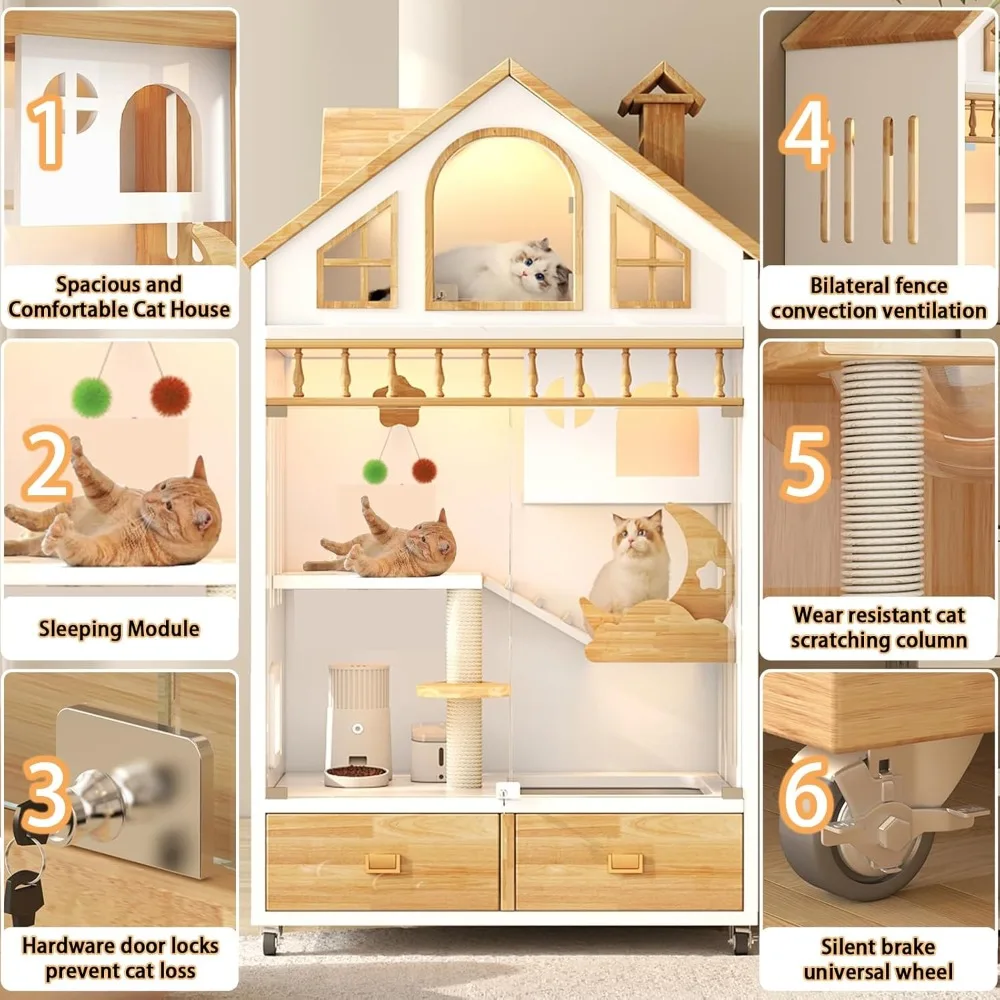 1

Spacious and Comfortable Cat House

2

Sleeping Module

3

Hardware door locks prevent cat loss

4

Bilateral fence convection ventilation

5

Wear resistant cat scratching column

6

Silent brake universal wheel