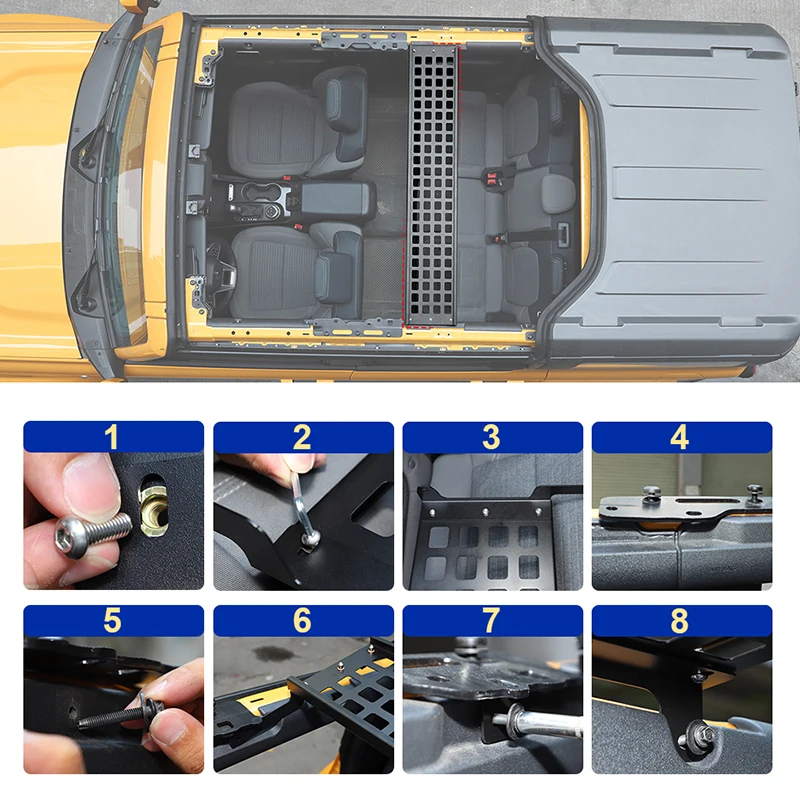 1
2
3
4
5
6
7
8