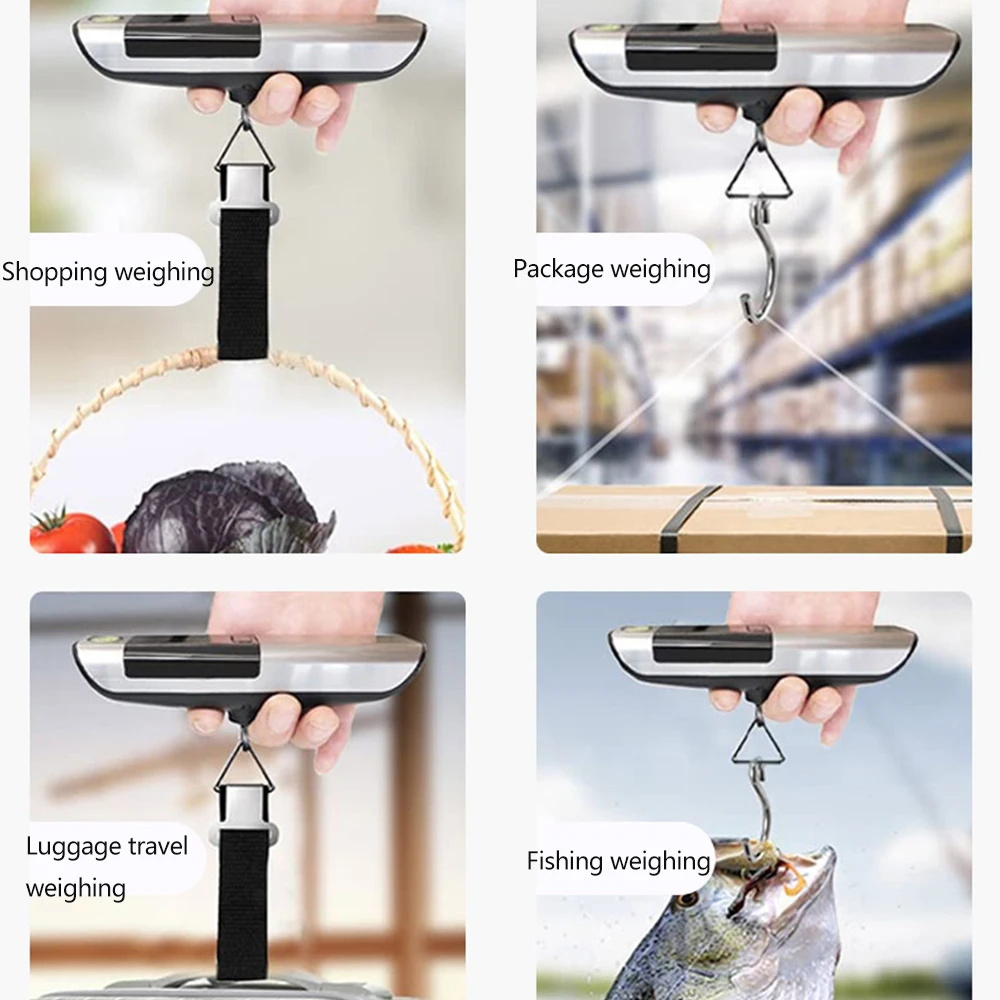 Shopping weighing

Package weighing

Luggage travel weighing

Fishing weighing