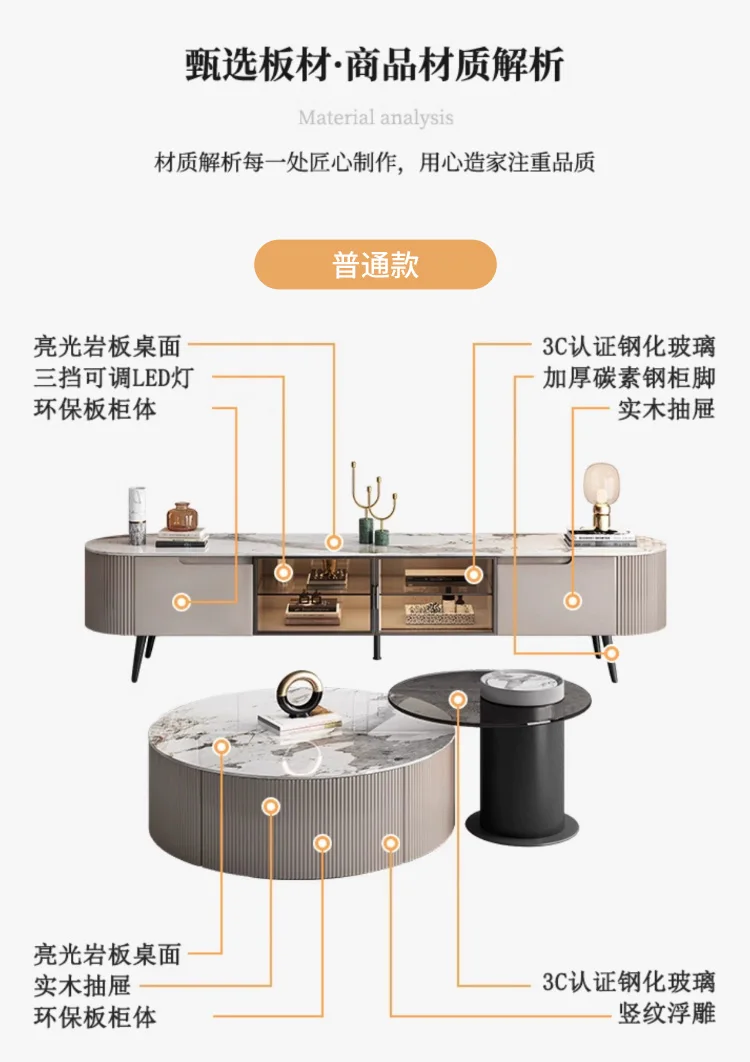 甄选板材·商品材质解析

Material analysis

材质解析每一处匠心制作，用心造家注重品质

普通款

亮光岩板桌面
三挡可调LED灯
环保板柜体

3C认证钢化玻璃
加厚碳素钢柜脚
实木抽屉

亮光岩板桌面
实木抽屉
环保板柜体

3C认证钢化玻璃
竖纹浮雕