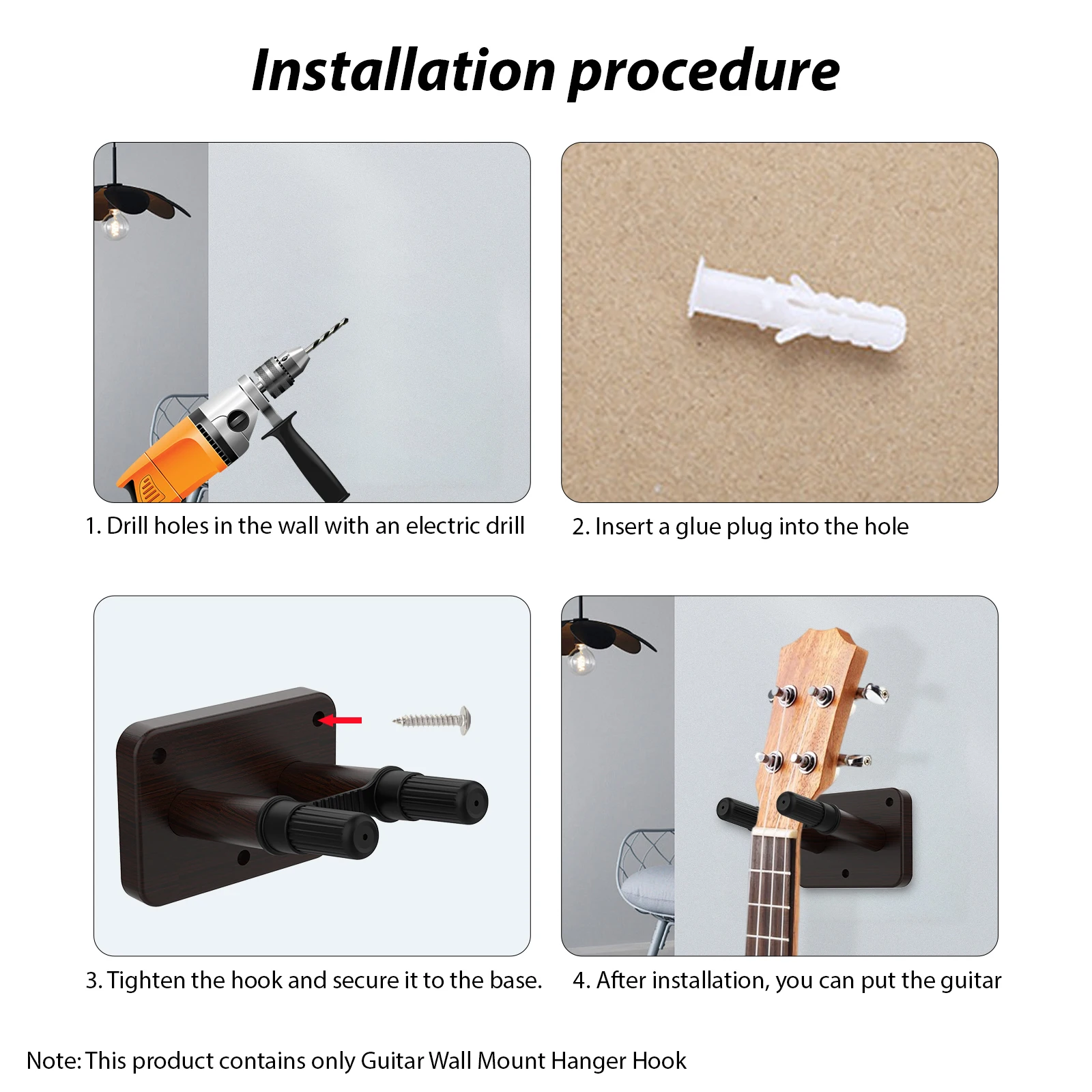 Installation procedure

1. Drill holes in the wall with an electric drill

2. Insert a glue plug into the hole

3. Tighten the hook and secure it to the base.

4. After installation, you can put the guitar

Note: This product contains only Guitar Wall Mount Hanger Hook