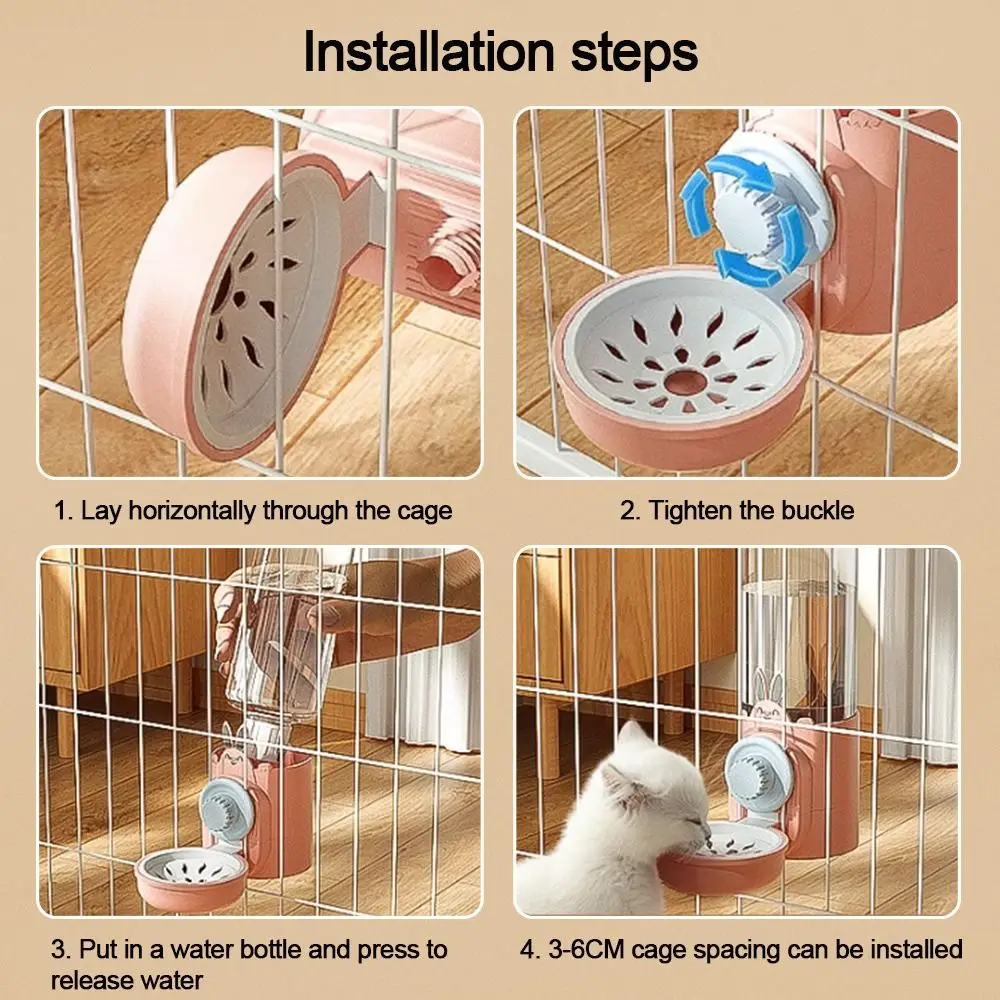 Installation steps

1. Lay horizontally through the cage

2. Tighten the buckle

3. Put in a water bottle and press to release water

4. 3-6CM cage spacing can be installed