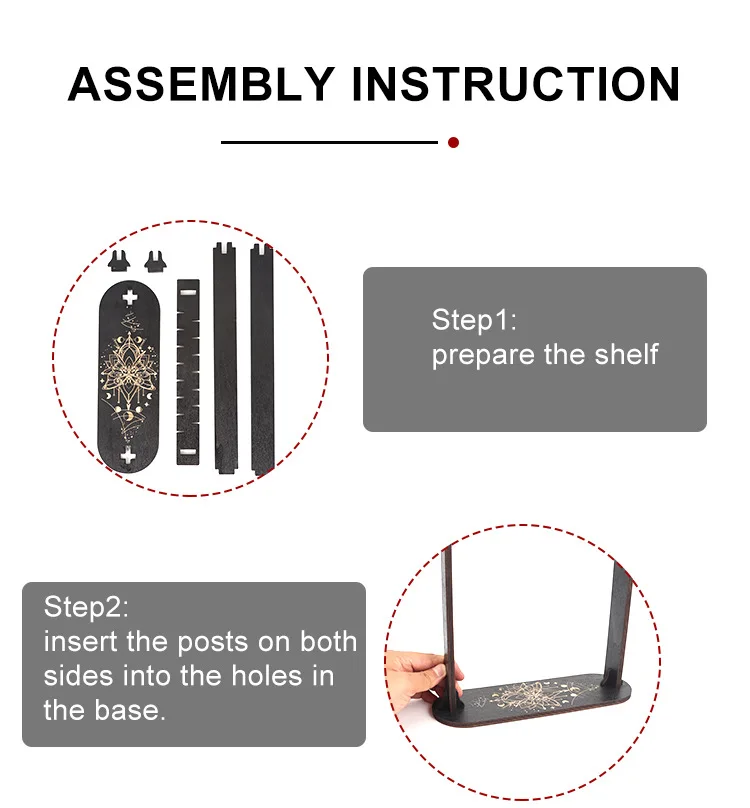 ASSEMBLY INSTRUCTION

Step1:
prepare the shelf

Step2:
insert the posts on both sides into the holes in the base.