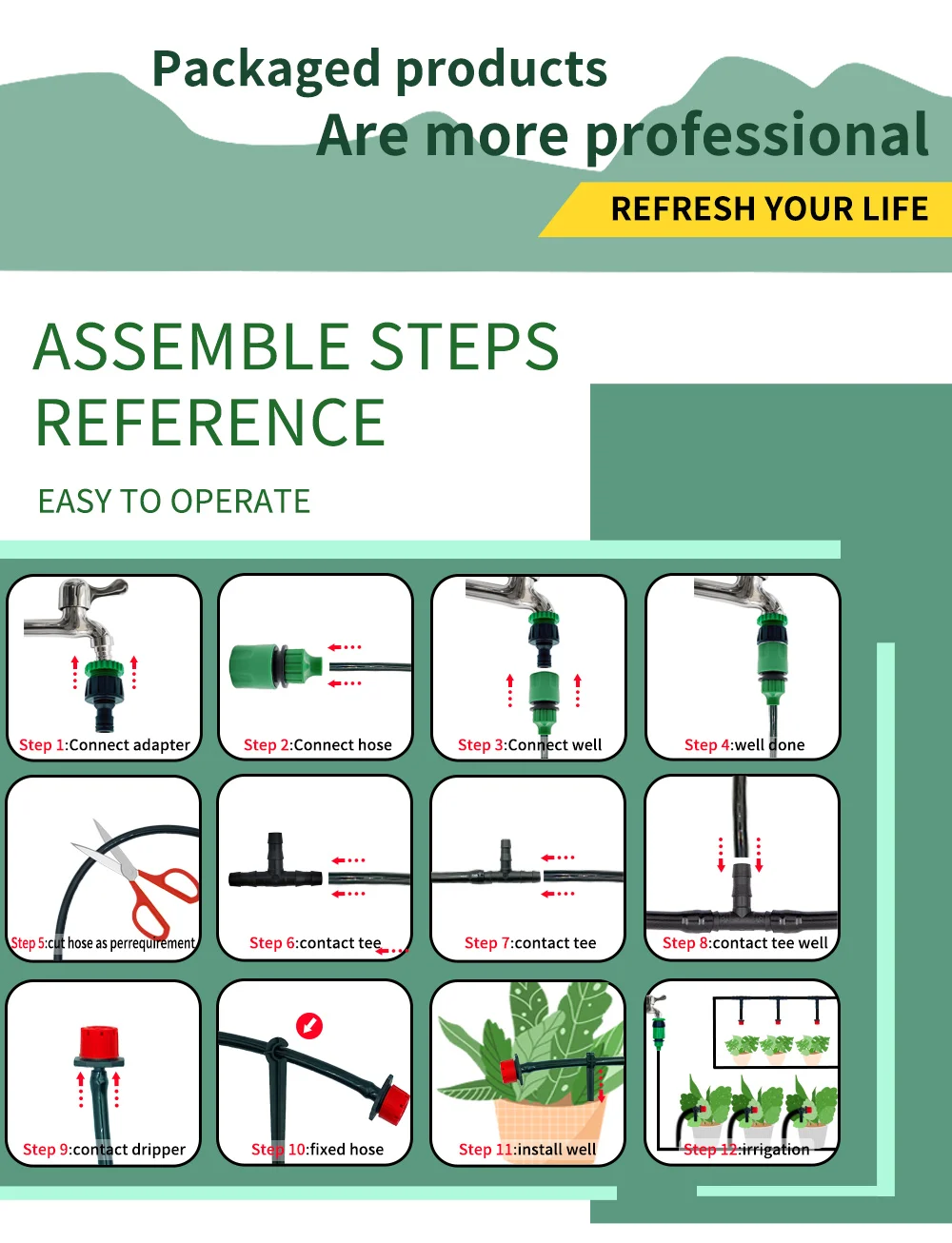 Packaged products
Are more professional

REFRESH YOUR LIFE

ASSEMBLE STEPS REFERENCE

EASY TO OPERATE

Step 1:Connect adapter

Step 2:Connect hose

Step 3:Connect well

Step 4:well done

Step 5:cut hose as perrequirement

Step 6:contact tee

Step 7:contact tee

Step 8:contact tee well

Step 9:contact dripper

Step 10:fixed hose

Step 11:install well

Step 12:irrigation