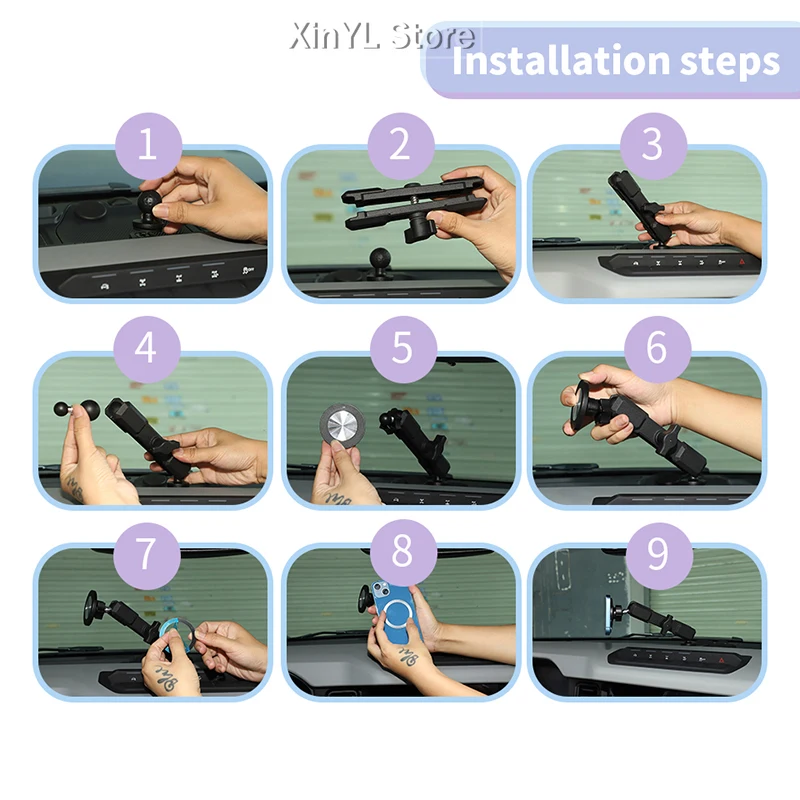 Installation steps

1

2

3

4

5

6

7

8

9

XinYL Store