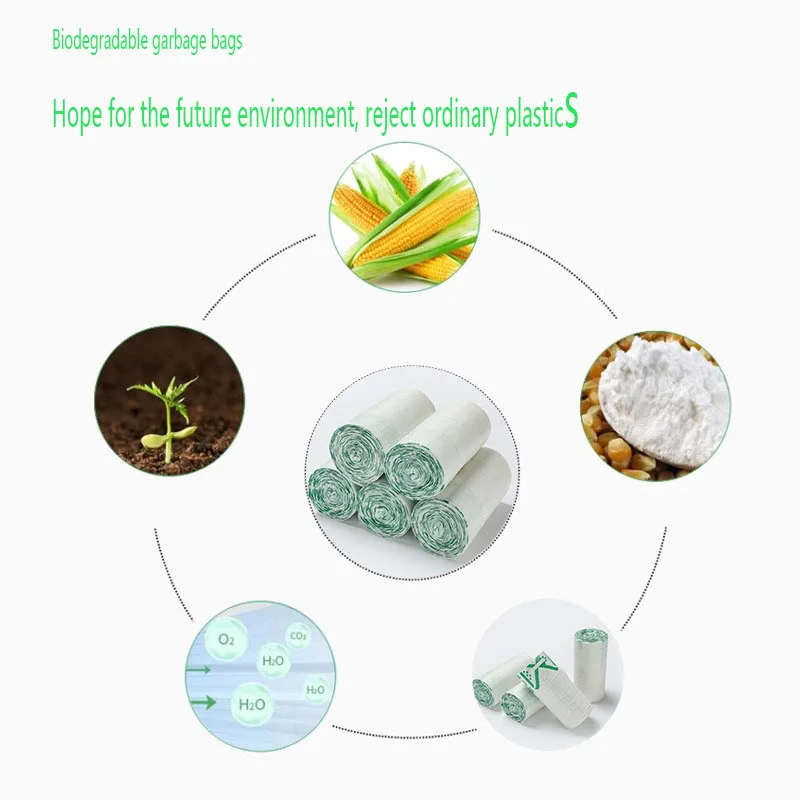 Biodegradable garbage bags

Hope for the future environment, reject ordinary plasticS

$O_2$

$CO_2$

$H_2O$

$H_2O$

$H_2O$