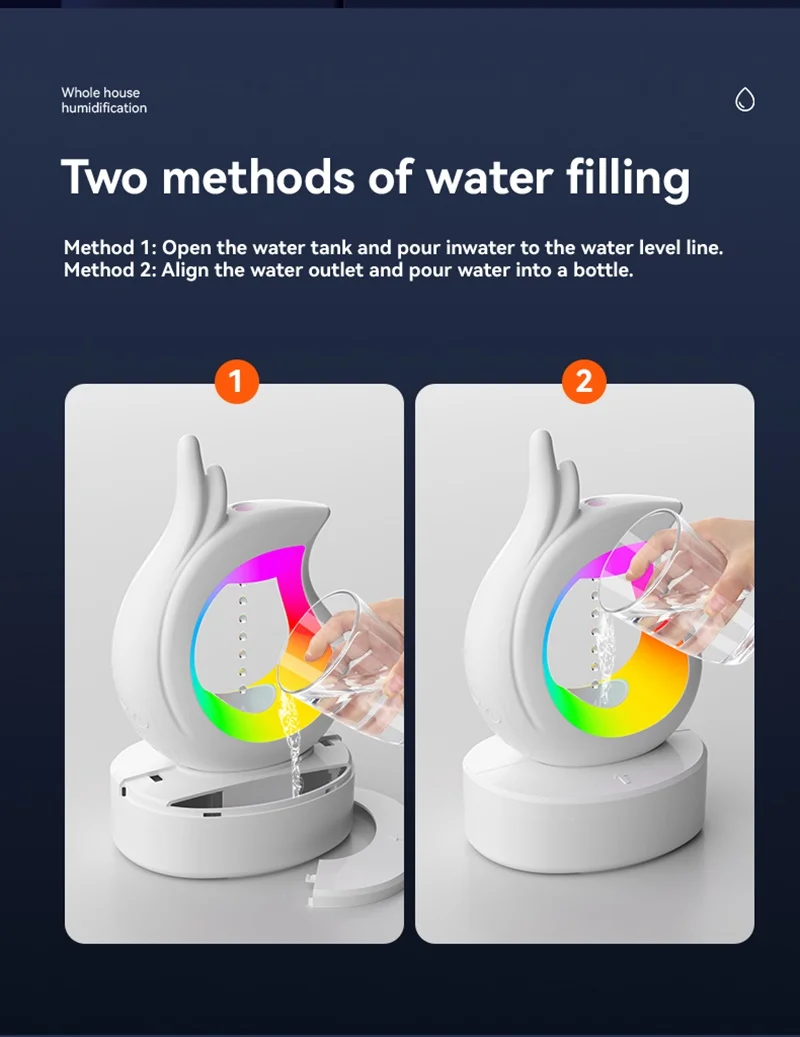 Whole house humidification

Two methods of water filling

Method 1: Open the water tank and pour inwater to the water level line.
Method 2: Align the water outlet and pour water into a bottle.

1

2