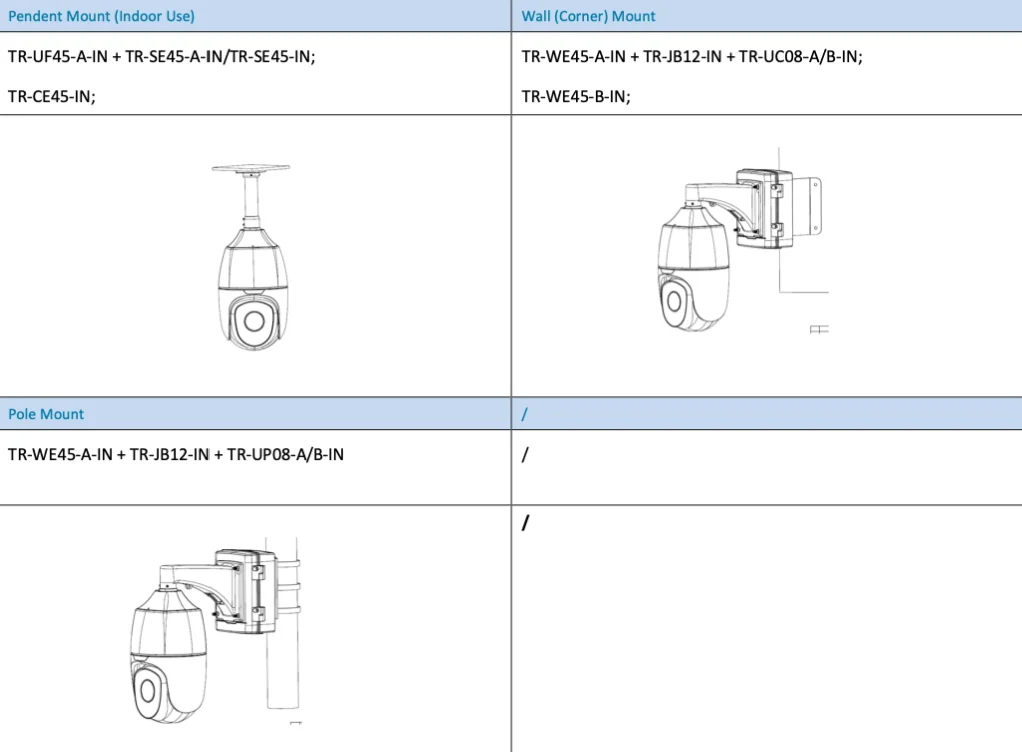 | Pendent Mount (Indoor Use) | Wall (Corner) Mount |
|---|---|
| TR-UF45-A-IN + TR-SE45-A-IN/TR-SE45-IN; TR-CE45-IN; | TR-WE45-A-IN + TR-JB12-IN + TR-UC08-A/B-IN; TR-WE45-B-IN; |
| | |
| Pole Mount | / |
| TR-WE45-A-IN + TR-JB12-IN + TR-UP08-A/B-IN | / |
| | / |