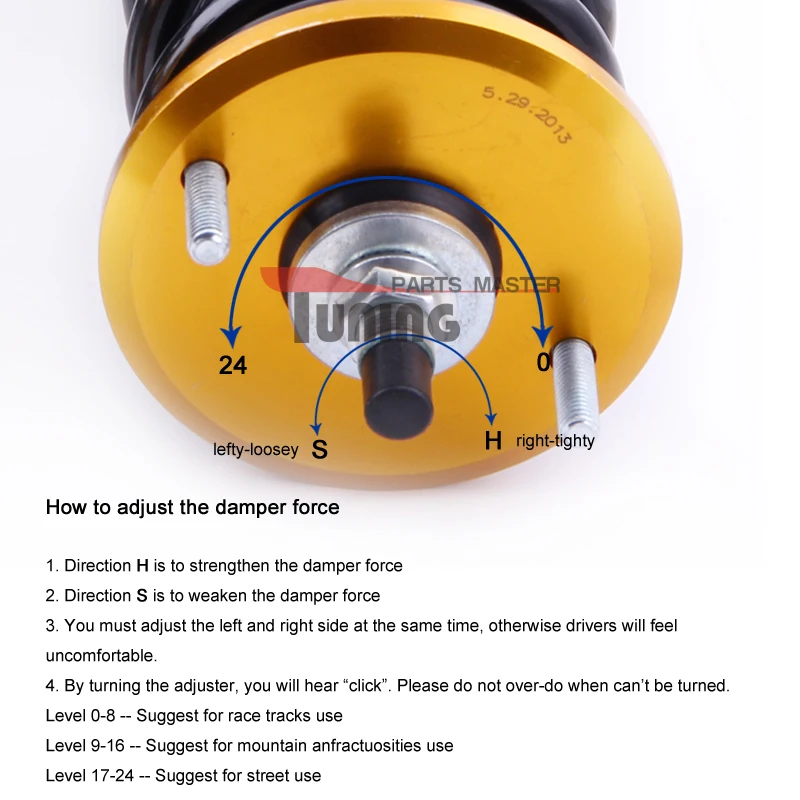 5.29.2013

PARTS MASTER
Tuning

24

0

lefty-loosey S

H right-tighty

How to adjust the damper force

1. Direction H is to strengthen the damper force

2. Direction S is to weaken the damper force

3. You must adjust the left and right side at the same time, otherwise drivers will feel uncomfortable.

4. By turning the adjuster, you will hear “click”. Please do not over-do when can’t be turned.

Level 0-8 -- Suggest for race tracks use

Level 9-16 -- Suggest for mountain anfractuosities use

Level 17-24 -- Suggest for street use