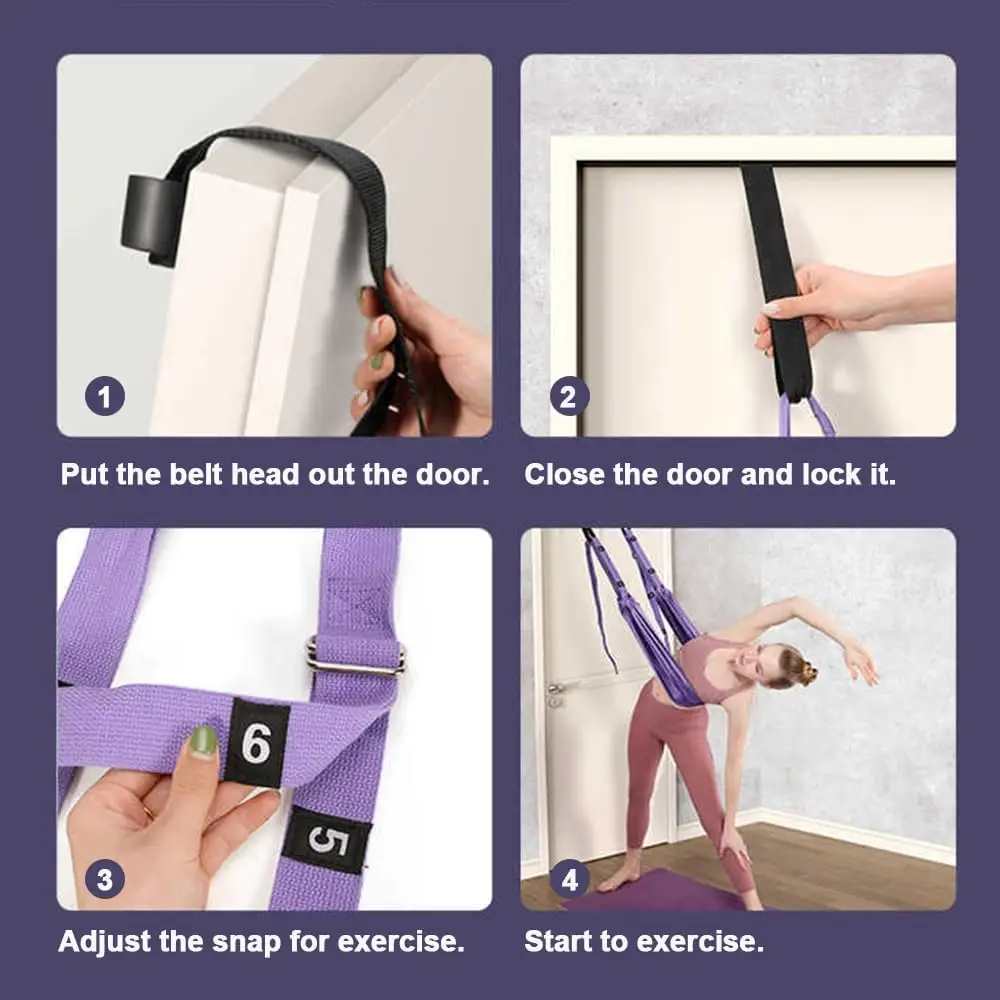 1

Put the belt head out the door.

2

Close the door and lock it.

6

5

3

Adjust the snap for exercise.

4

Start to exercise.