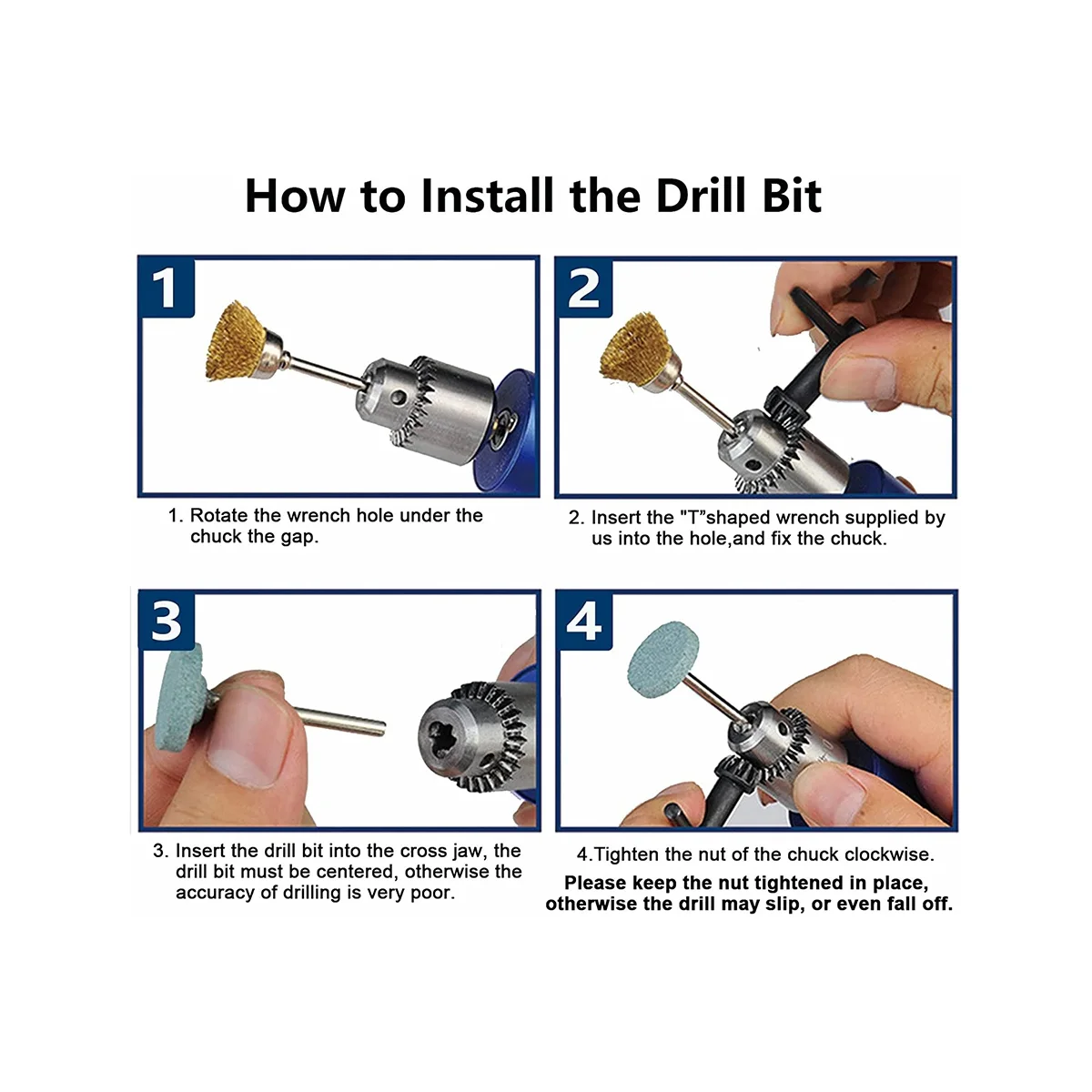 How to Install the Drill Bit

1

1. Rotate the wrench hole under the chuck the gap.

2

2. Insert the "T"shaped wrench supplied by us into the hole,and fix the chuck.

3

3. Insert the drill bit into the cross jaw, the drill bit must be centered, otherwise the accuracy of drilling is very poor.

4

4.Tighten the nut of the chuck clockwise.

Please keep the nut tightened in place, otherwise the drill may slip, or even fall off.