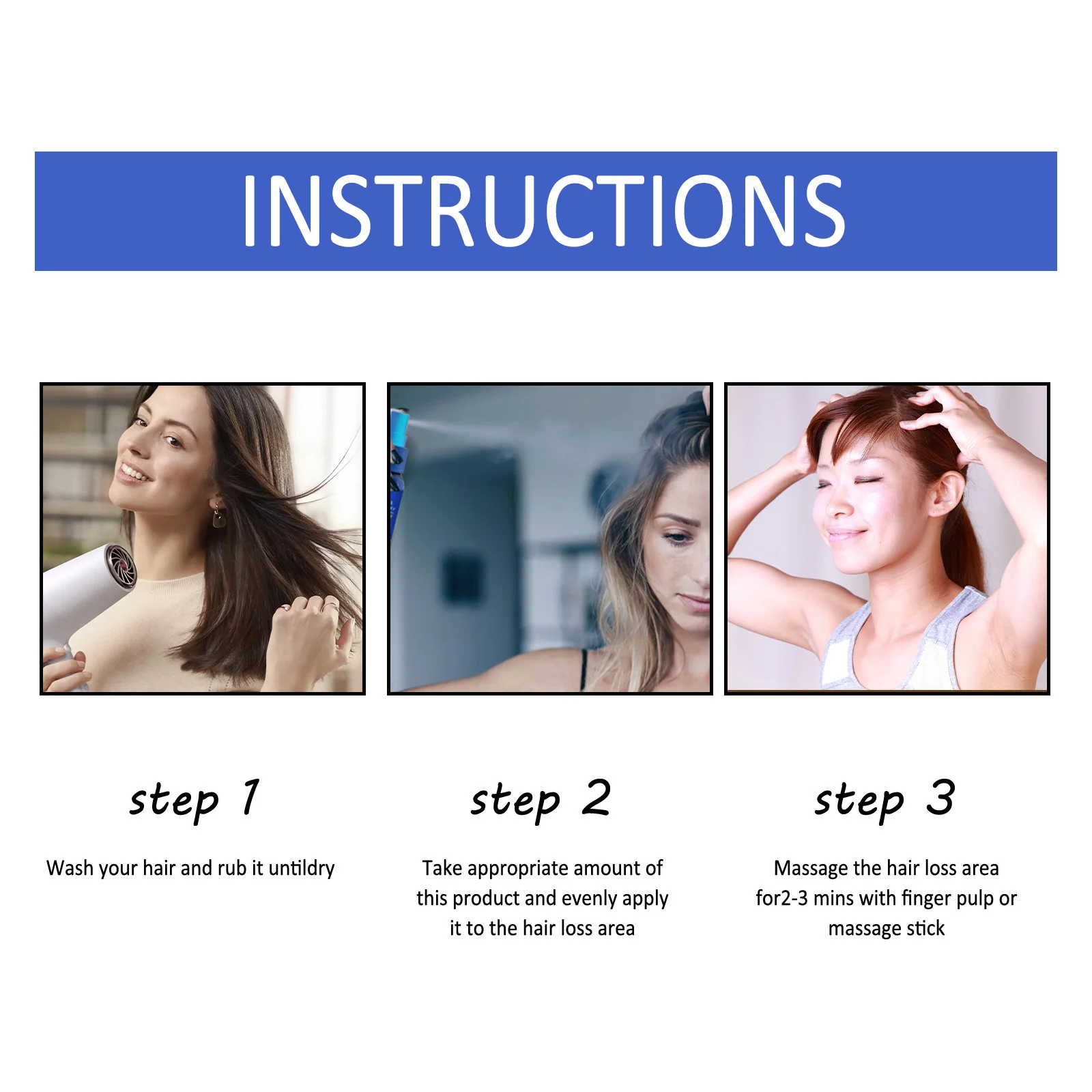 INSTRUCTIONS

step 1

Wash your hair and rub it untildry

step 2

Take appropriate amount of this product and evenly apply it to the hair loss area

step 3

Massage the hair loss area for2-3 mins with finger pulp or massage stick