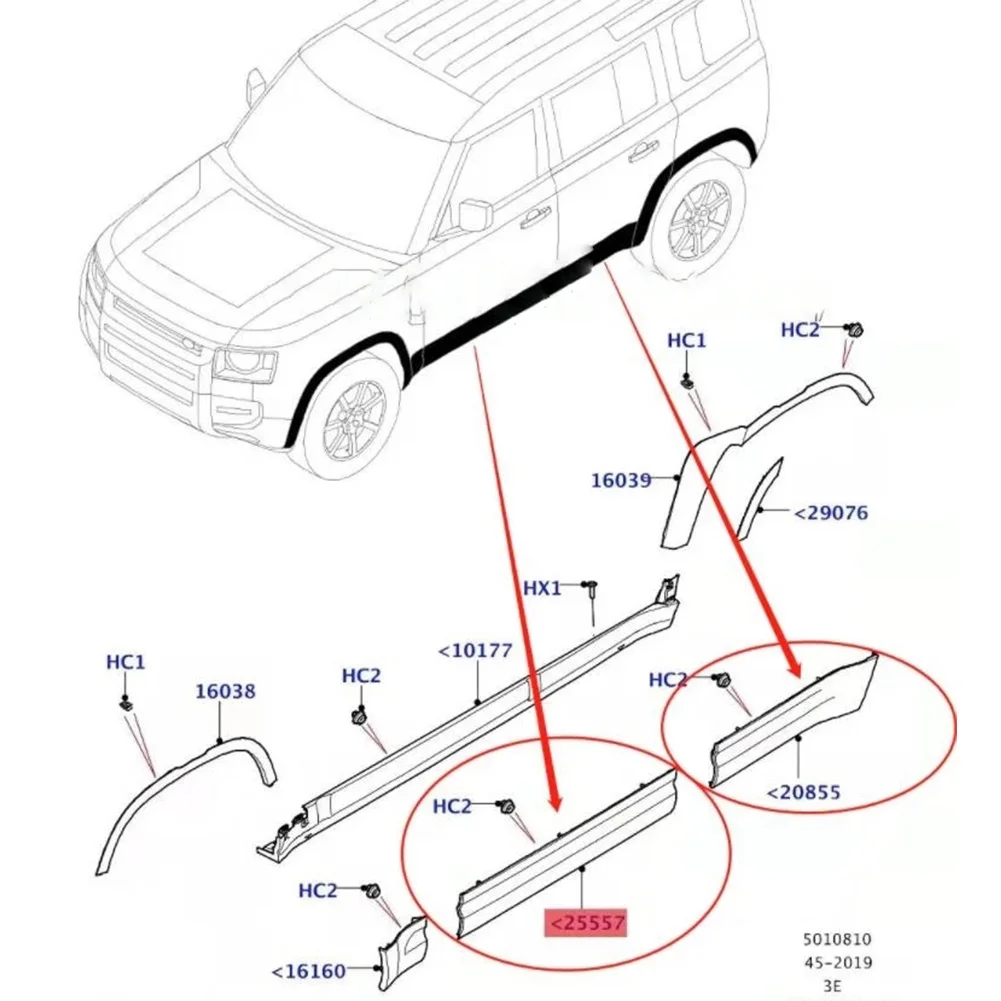 HC1
HC2
16039
<29076
HX1
<10177
HC1
16038
HC2
HC2
<20855
HC2
HC2
<25557
<16160
5010810
45-2019
3E