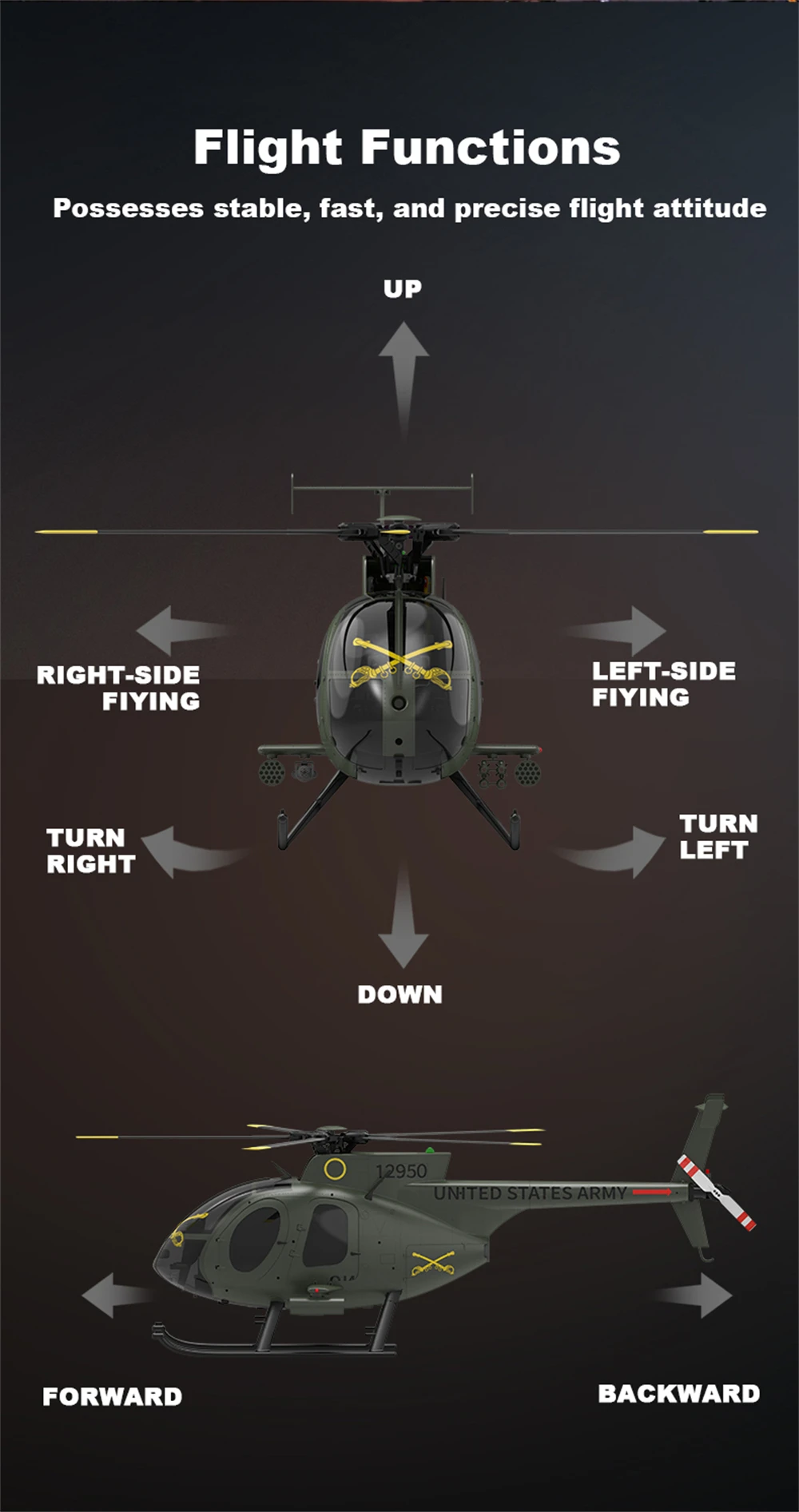 Flight Functions

Possesses stable, fast, and precise flight attitude

UP

RIGHT-SIDE FIYING

LEFT-SIDE FIYING

TURN RIGHT

TURN LEFT

DOWN

12950

UNITED STATES ARMY

FORWARD

BACKWARD