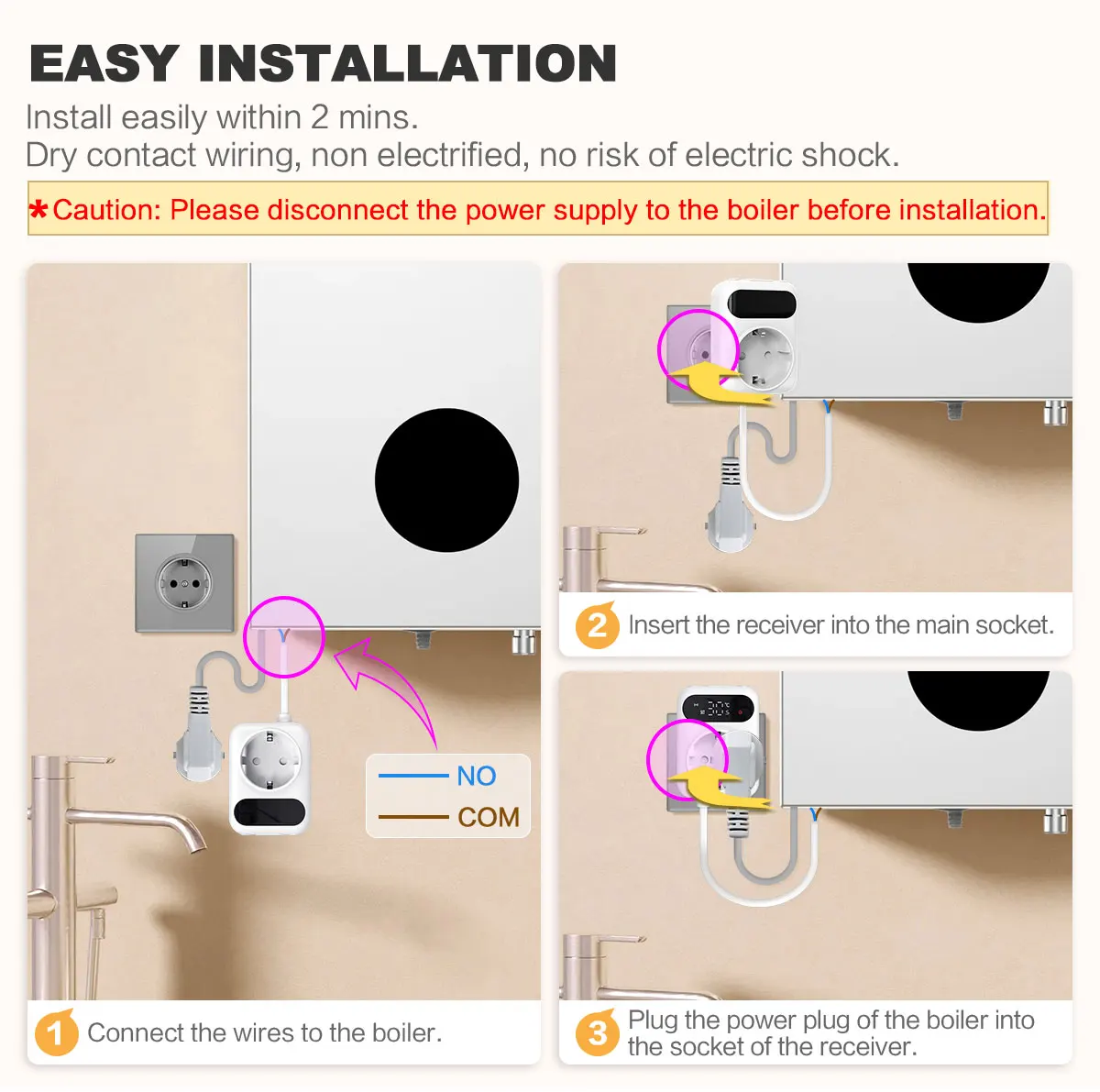 EASY INSTALLATION

Install easily within 2 mins.
Dry contact wiring, non electrified, no risk of electric shock.

*Caution: Please disconnect the power supply to the boiler before installation.

NO
COM

1 Connect the wires to the boiler.

2 Insert the receiver into the main socket.

3 Plug the power plug of the boiler into the socket of the receiver.