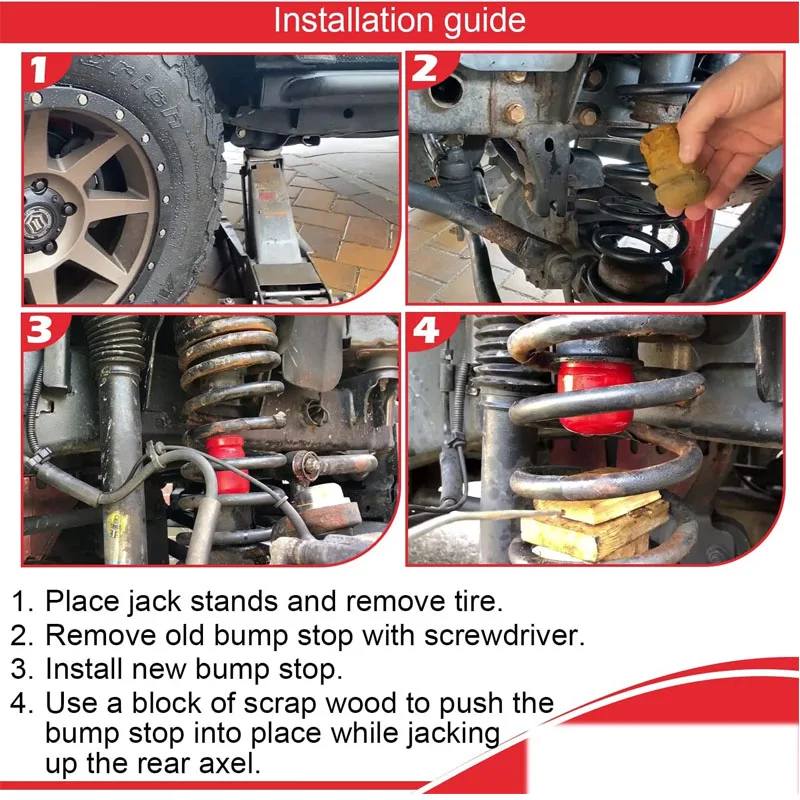 Installation guide

1

2

3

4

1. Place jack stands and remove tire.
2. Remove old bump stop with screwdriver.
3. Install new bump stop.
4. Use a block of scrap wood to push the bump stop into place while jacking up the rear axel.