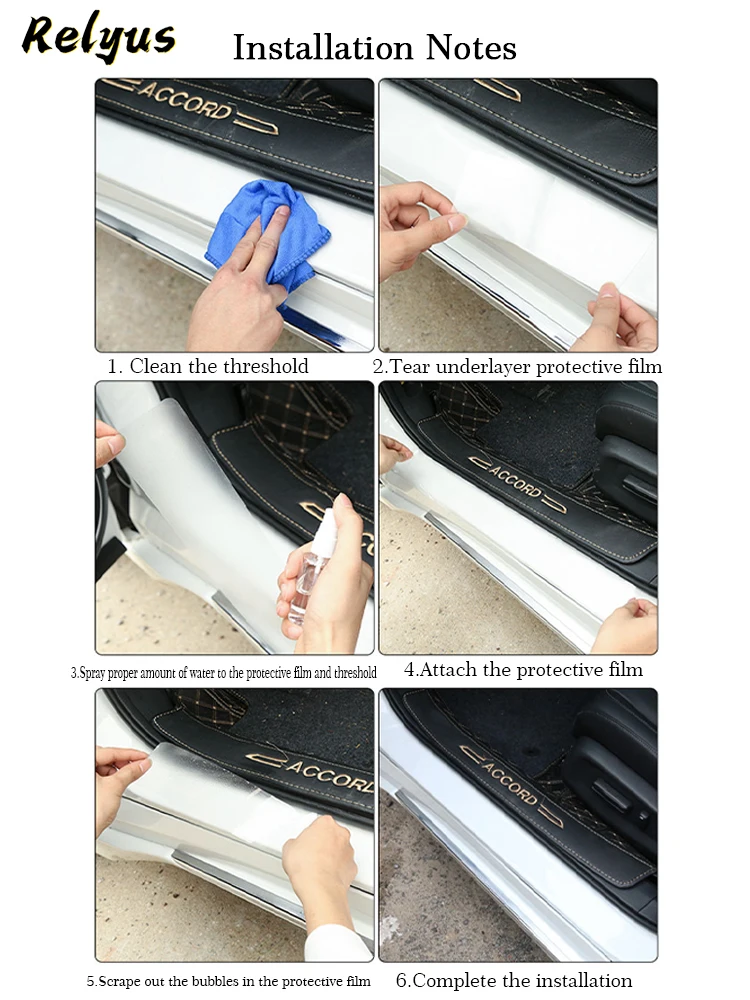 Relyus

Installation Notes

ACCORD

1. Clean the threshold

2.Tear underlayer protective film

ACCORD

3.Spray proper amount of water to the protective film and threshold

4.Attach the protective film

ACCORD

ACCORD

5.Scrape out the bubbles in the protective film

6.Complete the installation