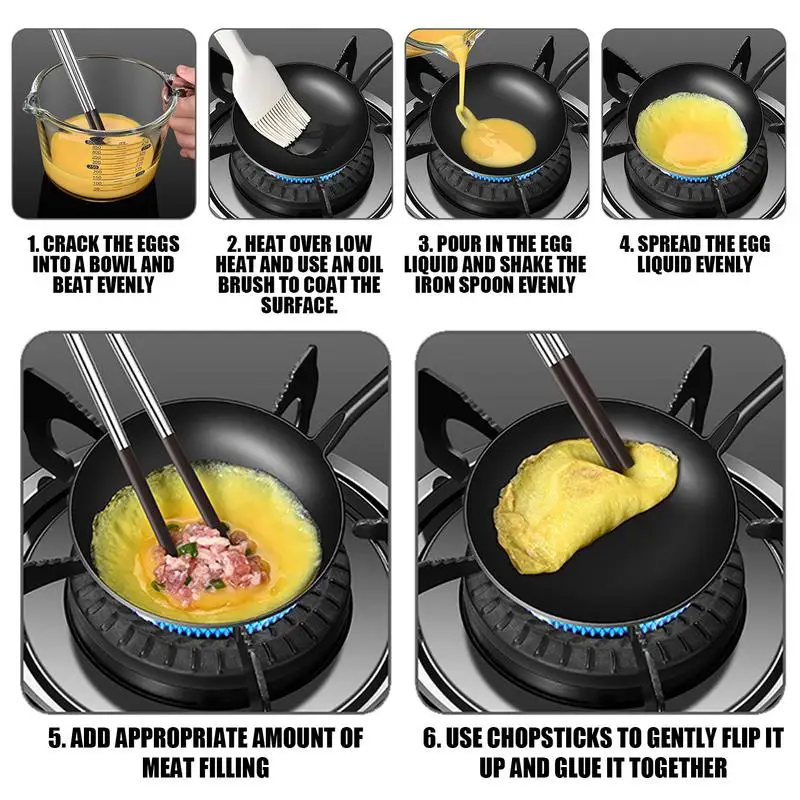 1. CRACK THE EGGS INTO A BOWL AND BEAT EVENLY

2. HEAT OVER LOW HEAT AND USE AN OIL BRUSH TO COAT THE SURFACE.

3. POUR IN THE EGG LIQUID AND SHAKE THE IRON SPOON EVENLY

4. SPREAD THE EGG LIQUID EVENLY

5. ADD APPROPRIATE AMOUNT OF MEAT FILLING

6. USE CHOPSTICKS TO GENTLY FLIP IT UP AND GLUE IT TOGETHER