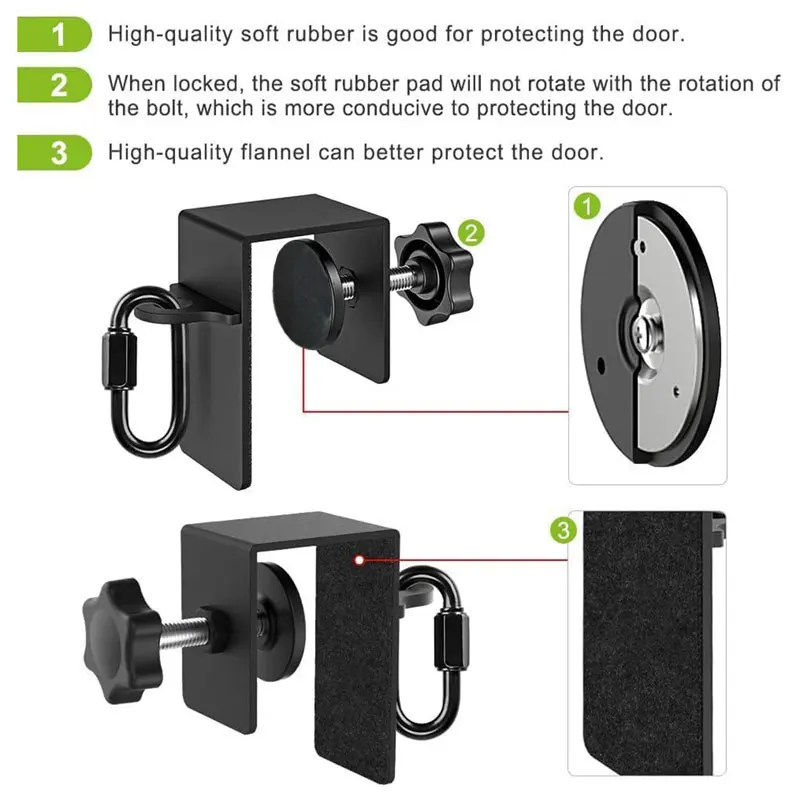 1 High-quality soft rubber is good for protecting the door.

2 When locked, the soft rubber pad will not rotate with the rotation of the bolt, which is more conducive to protecting the door.

3 High-quality flannel can better protect the door.

2

1

3