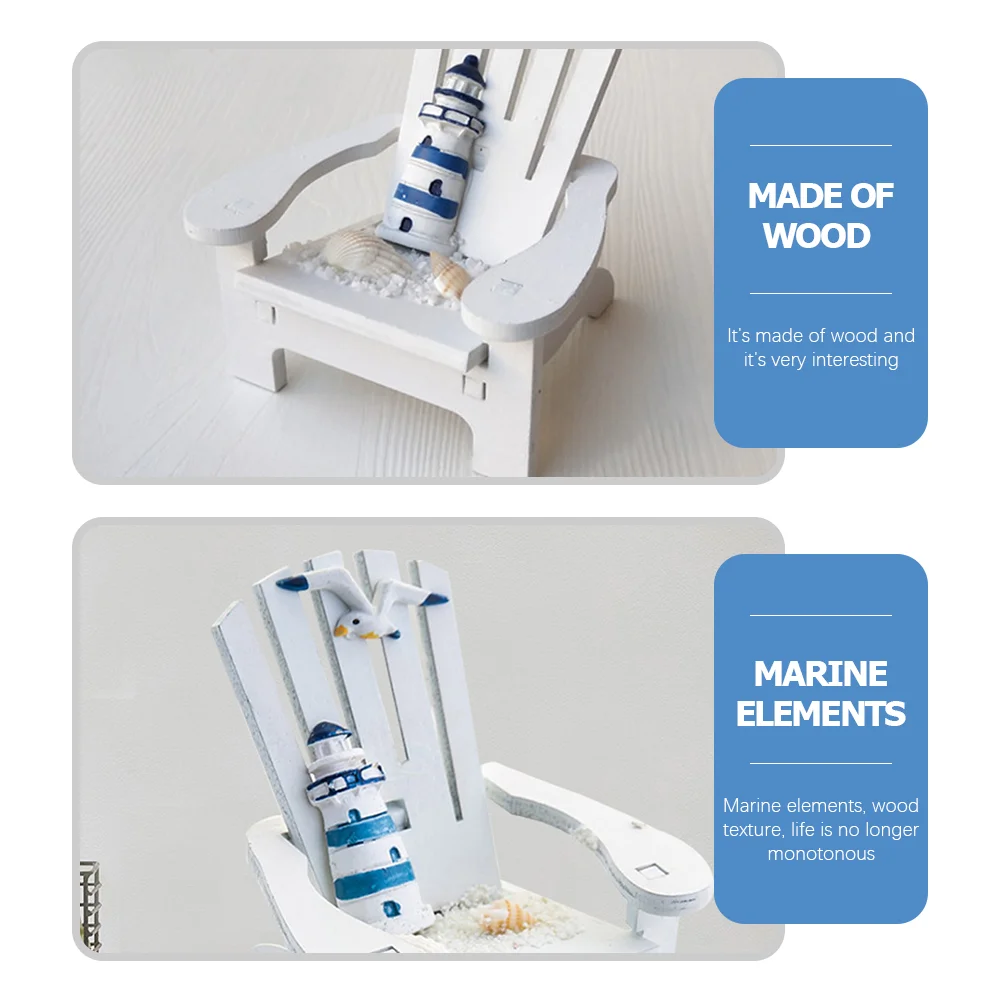 MADE OF WOOD

It's made of wood and it's very interesting

MARINE ELEMENTS

Marine elements, wood texture, life is no longer monotonous