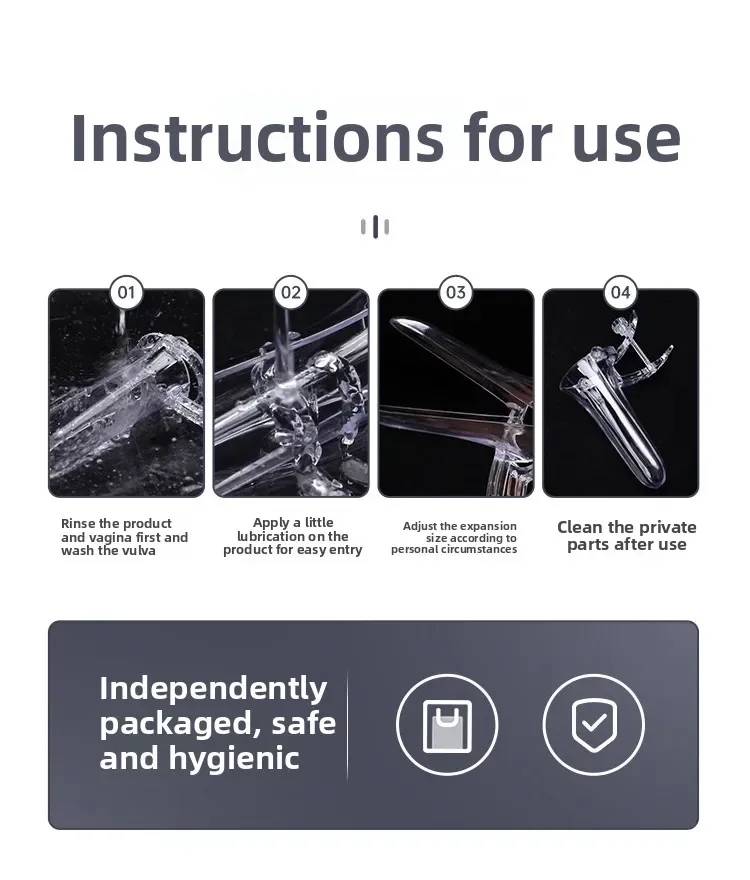 Instructions for use

01

02

03

04

Rinse the product and vagina first and wash the vulva

Apply a little lubrication on the product for easy entry

Adjust the expansion size according to personal circumstances

Clean the private parts after use

Independently packaged, safe and hygienic