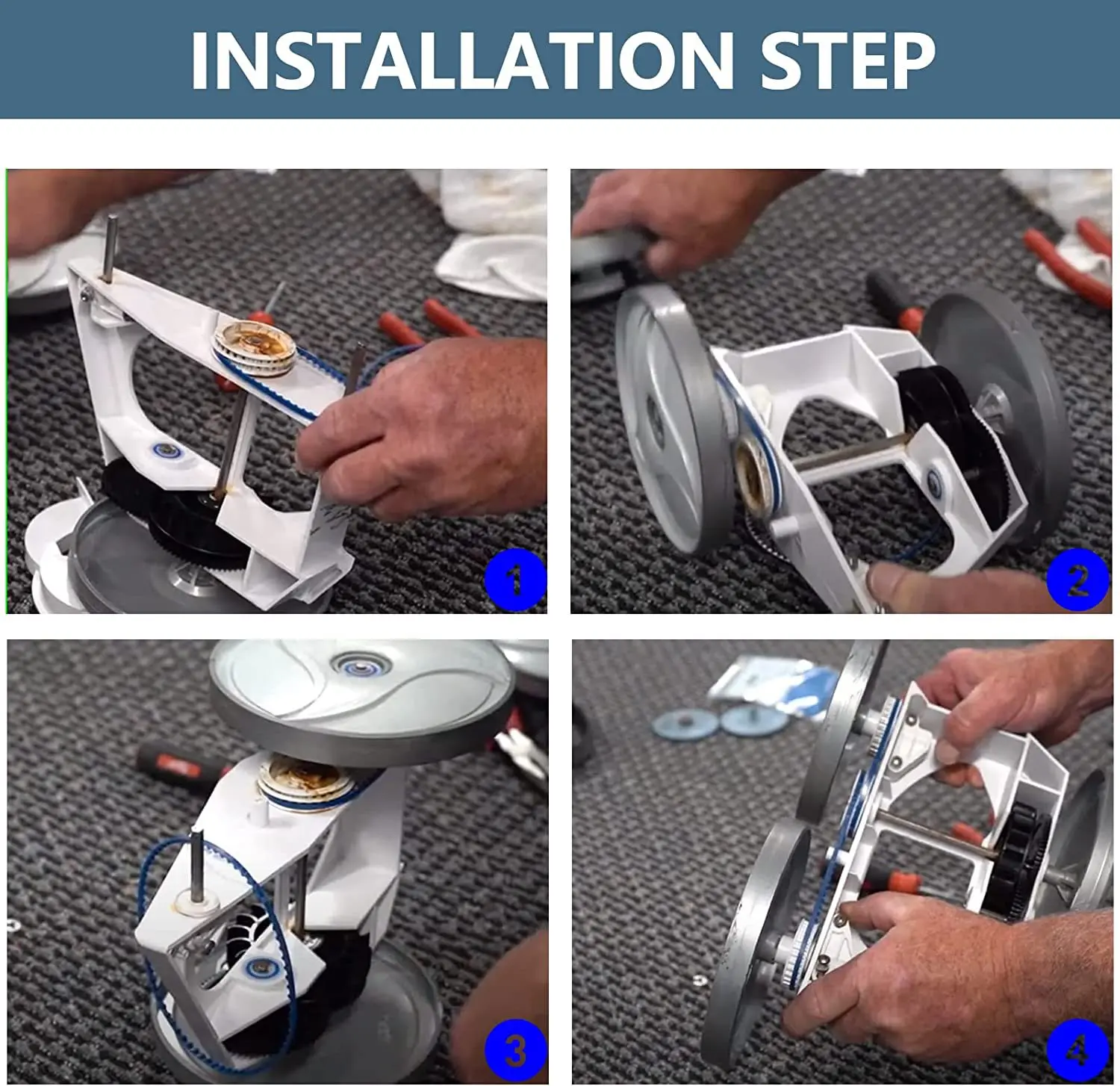 INSTALLATION STEP

1

2

3

4