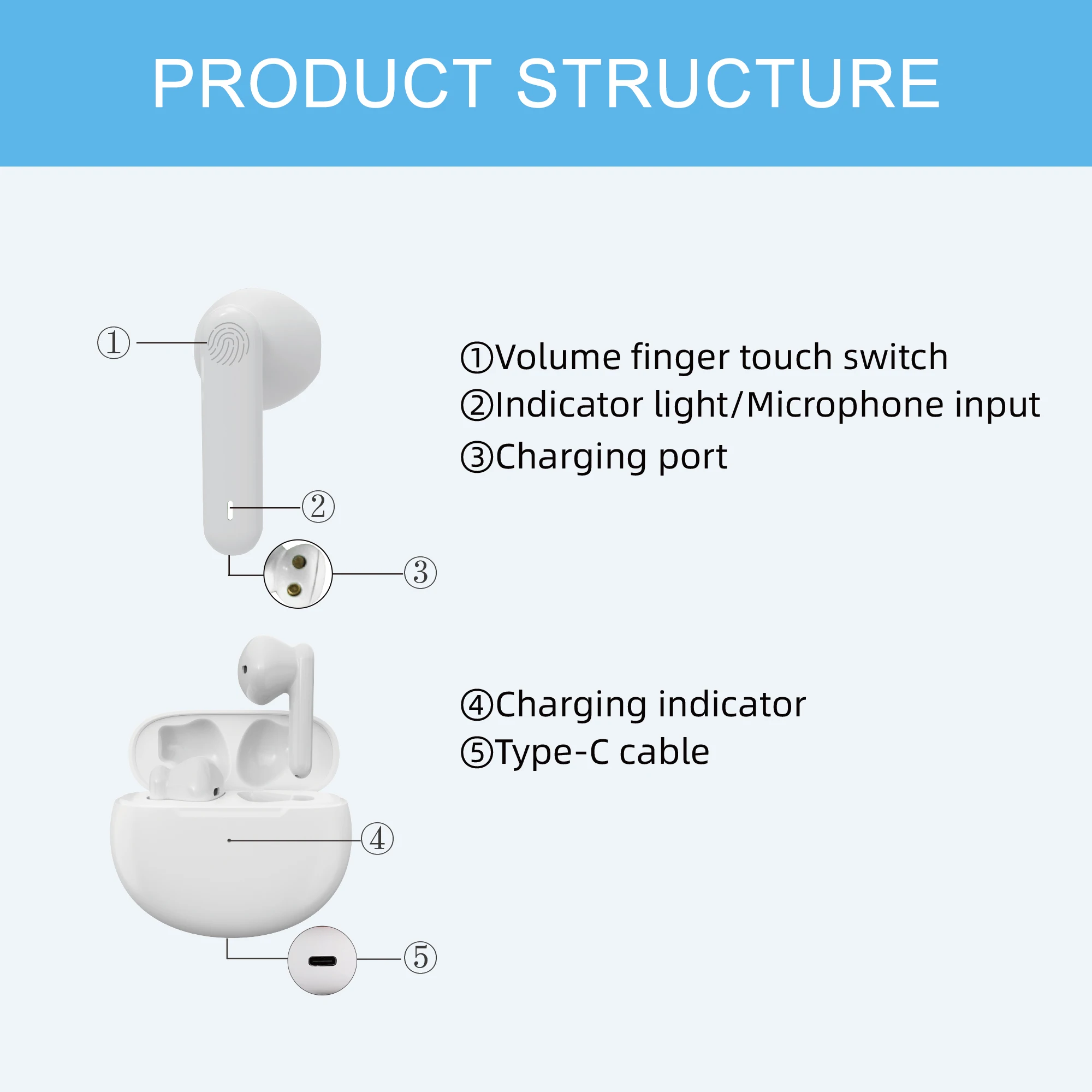 PRODUCT STRUCTURE

①

②

③

①Volume finger touch switch
②Indicator light/Microphone input
③Charging port

④

⑤

④Charging indicator
⑤Type-C cable