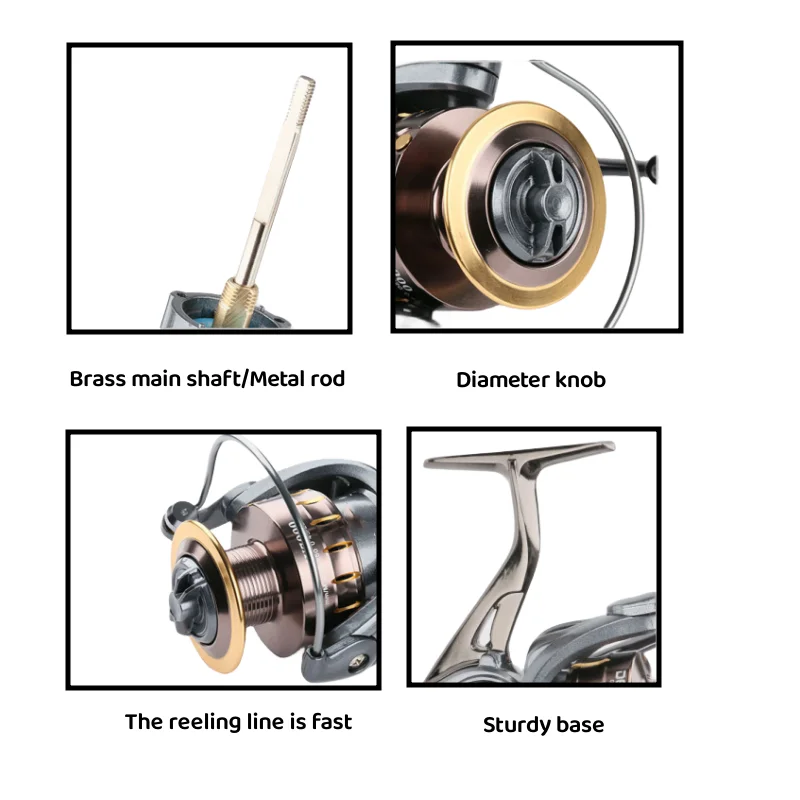 Brass main shaft/Metal rod

Diameter knob

The reeling line is fast

Sturdy base