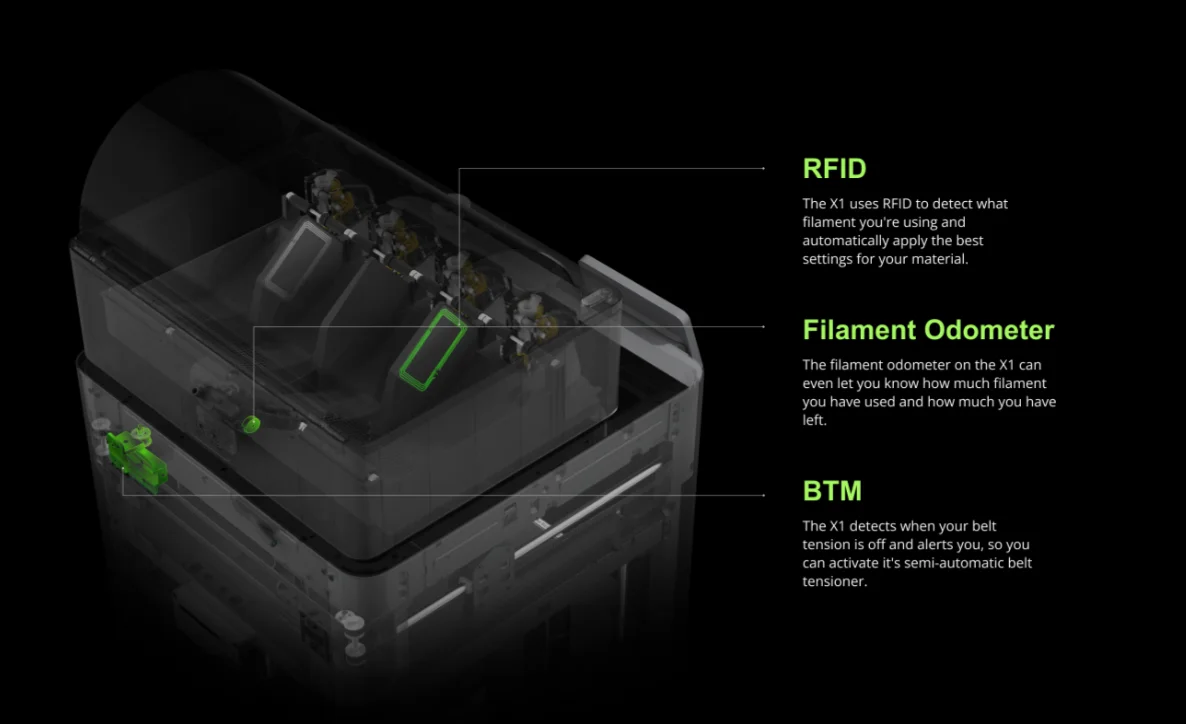 RFID

The X1 uses RFID to detect what filament you're using and automatically apply the best settings for your material.

Filament Odometer

The filament odometer on the X1 can even let you know how much filament you have used and how much you have left.

BTM

The X1 detects when your belt tension is off and alerts you, so you can activate it's semi-automatic belt tensioner.