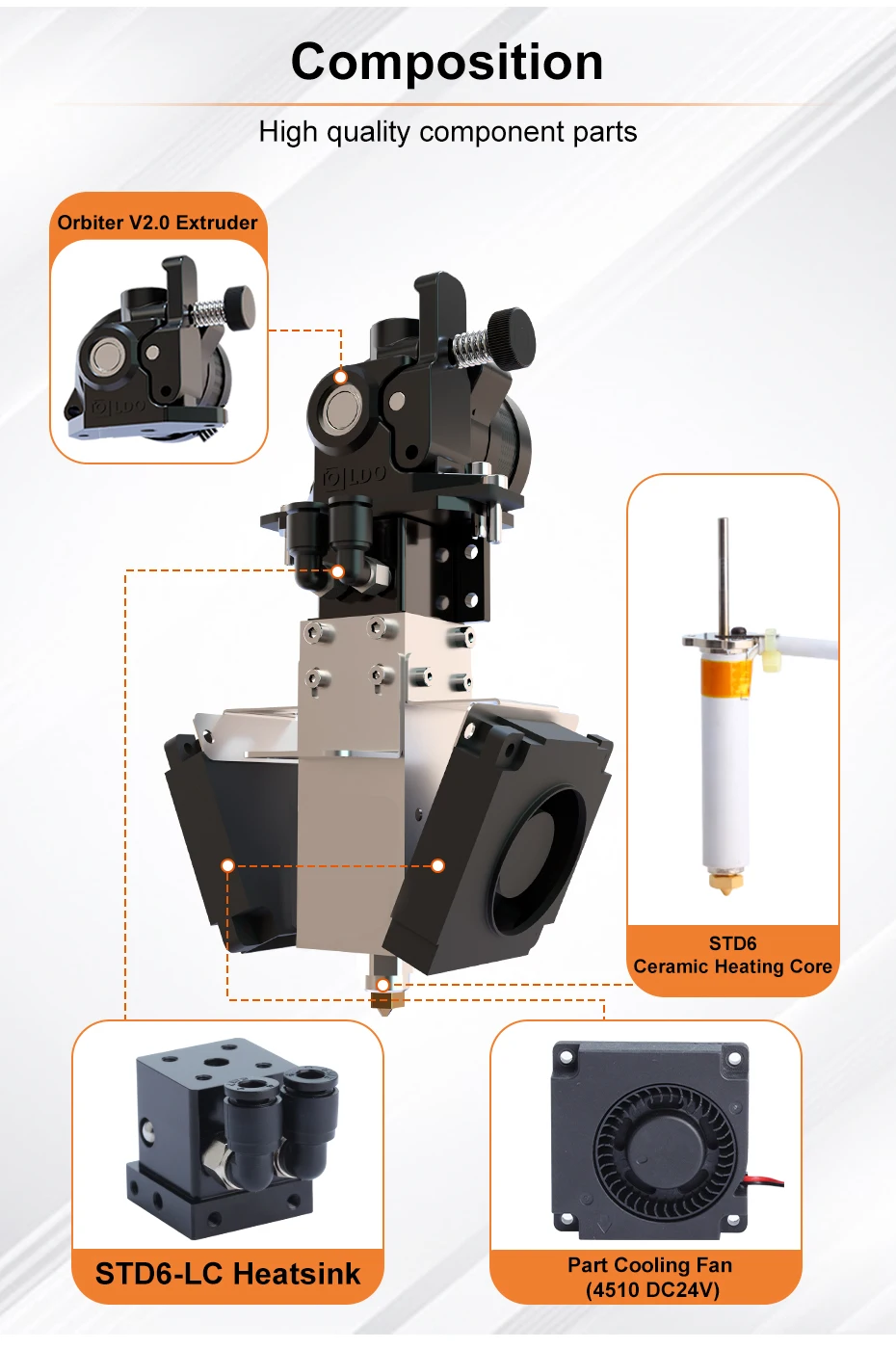 Composition

High quality component parts

Orbiter V2.0 Extruder

LDO

LDO

STD6
Ceramic Heating Core

STD6-LC Heatsink

Part Cooling Fan
(4510 DC24V)