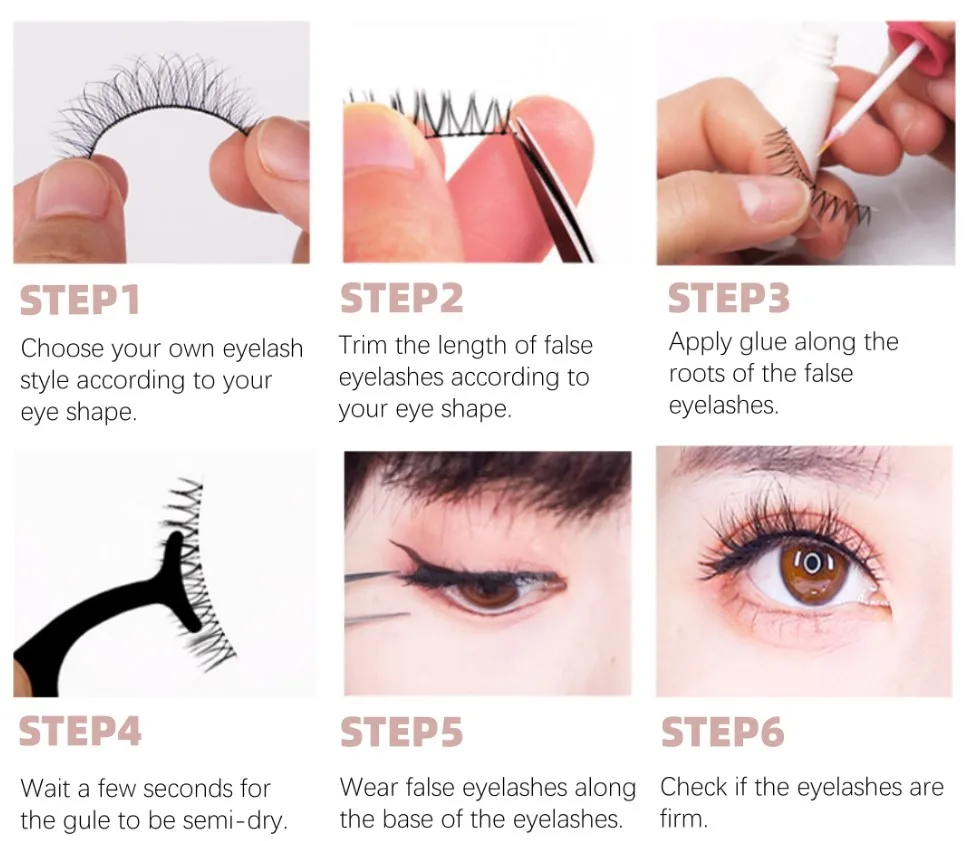 STEP1

Choose your own eyelash style according to your eye shape.

STEP2

Trim the length of false eyelashes according to your eye shape.

STEP3

Apply glue along the roots of the false eyelashes.

STEP4

Wait a few seconds for the gule to be semi-dry.

STEP5

Wear false eyelashes along the base of the eyelashes.

STEP6

Check if the eyelashes are firm.