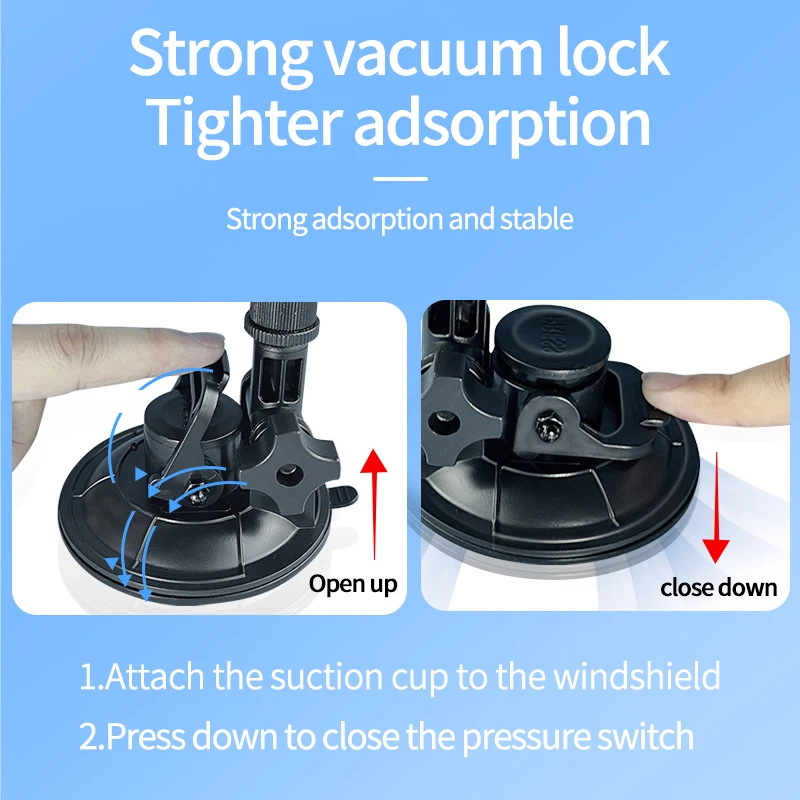 Strong vacuum lock
Tighter adsorption

Strong adsorption and stable

Open up

close down

1.Attach the suction cup to the windshield

2.Press down to close the pressure switch