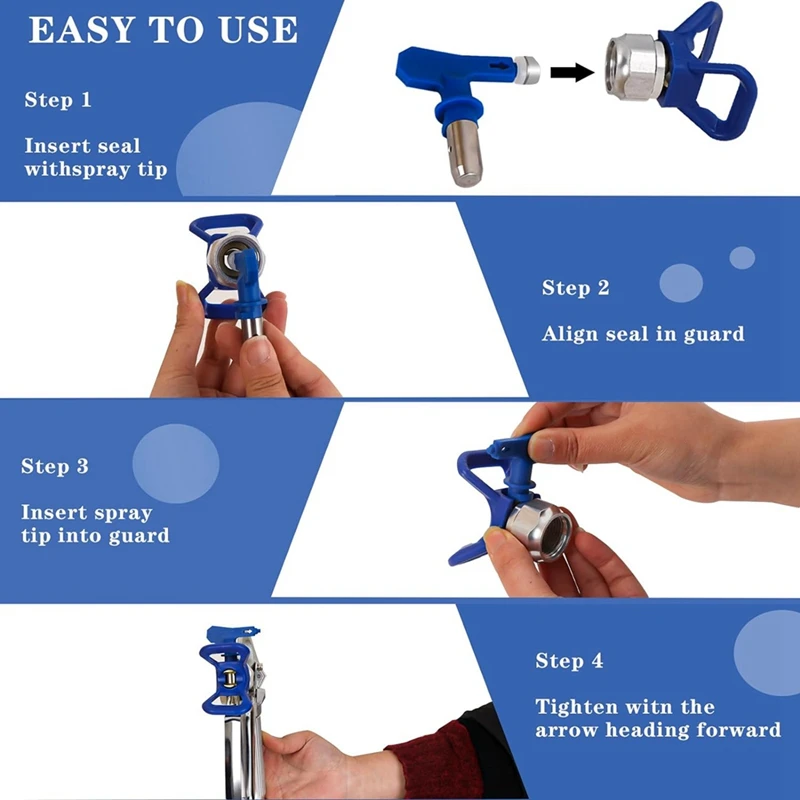 EASY TO USE

Step 1

Insert seal withspray tip

Step 2

Align seal in guard

Step 3

Insert spray tip into guard

Step 4

Tighten witn the arrow heading forward