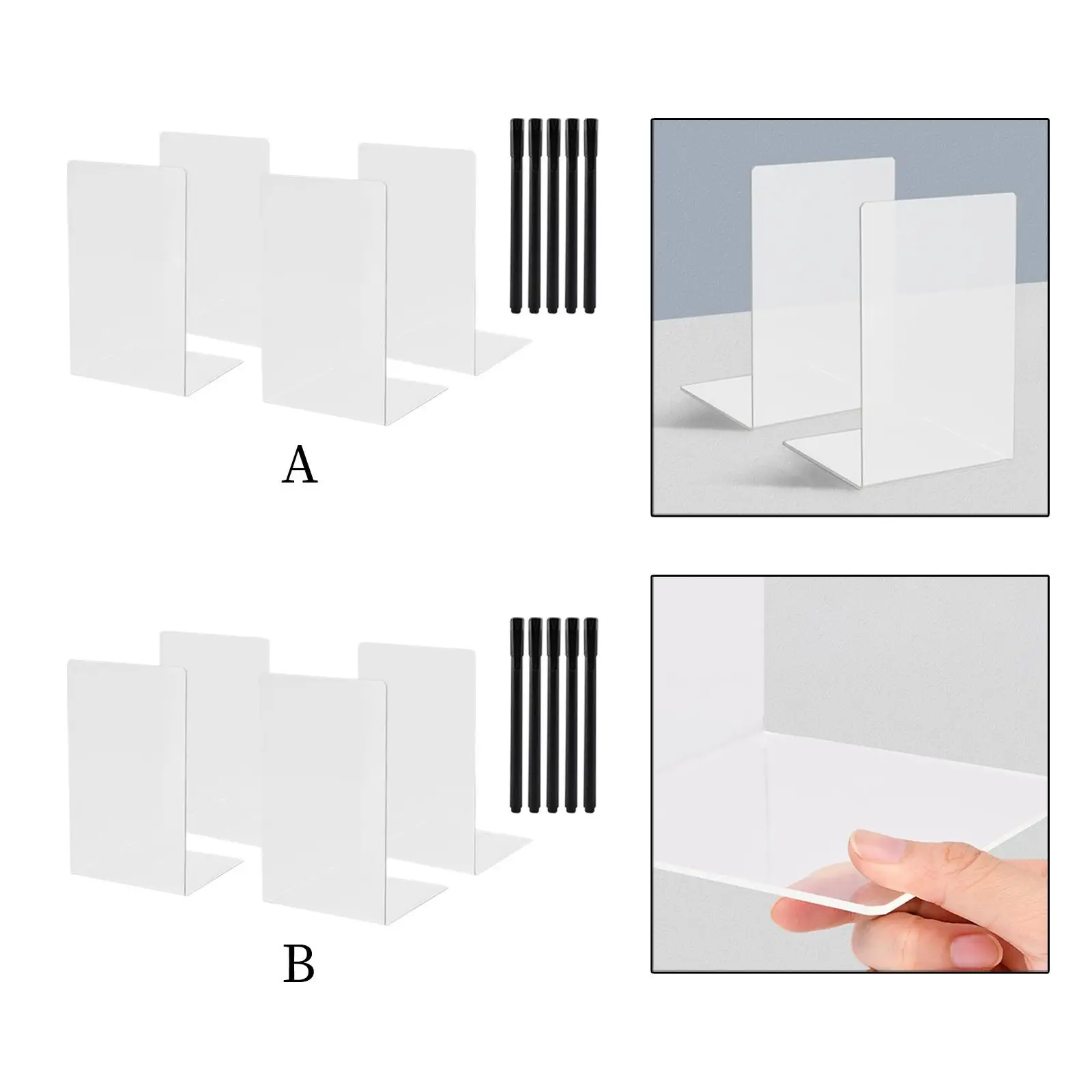 A

B