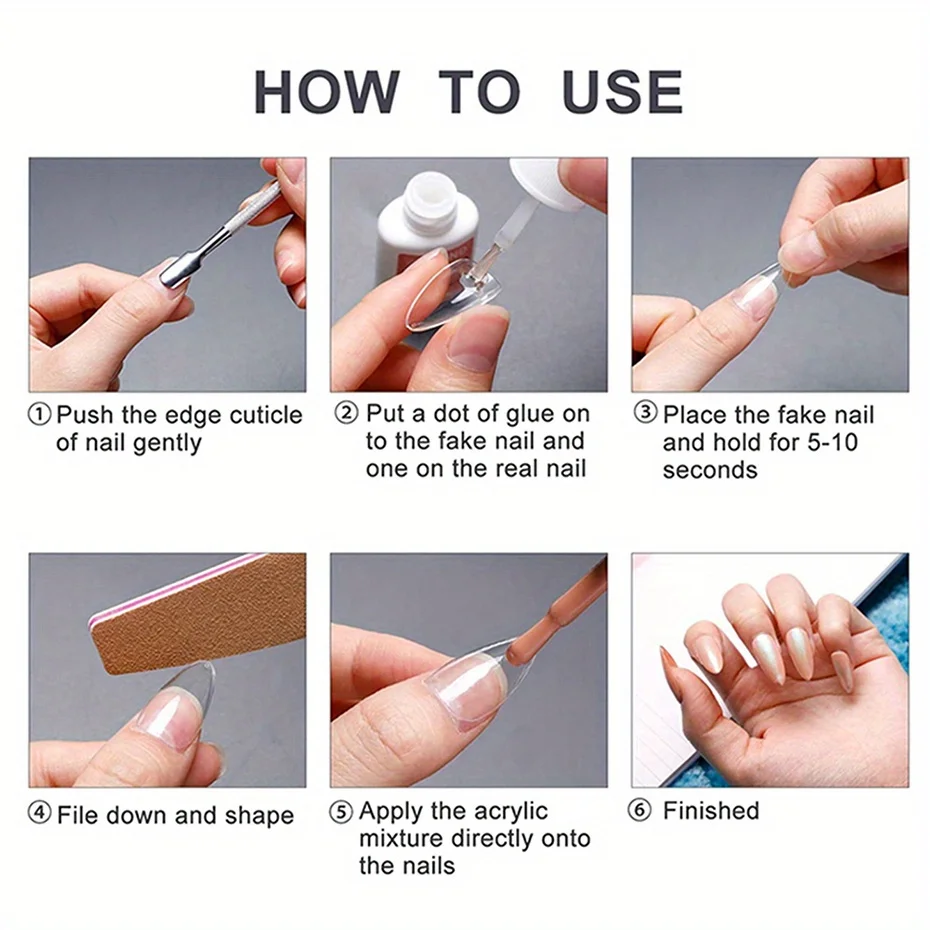 HOW TO USE

① Push the edge cuticle of nail gently

② Put a dot of glue on to the fake nail and one on the real nail

③ Place the fake nail and hold for 5-10 seconds

④ File down and shape

⑤ Apply the acrylic mixture directly onto the nails

⑥ Finished