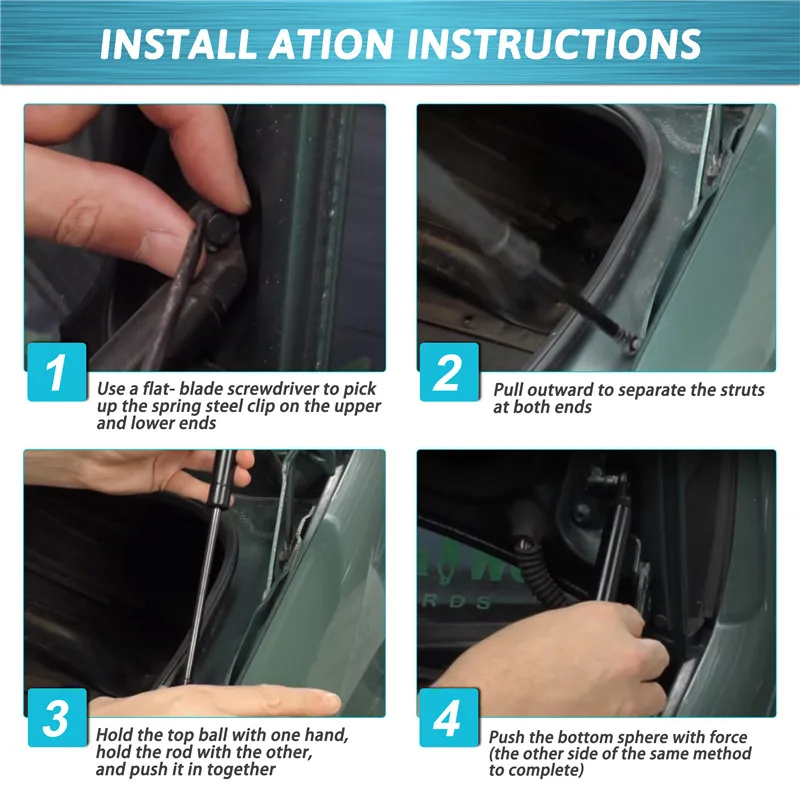 INSTALL ATION INSTRUCTIONS

1
Use a flat- blade screwdriver to pick up the spring steel clip on the upper and lower ends

2
Pull outward to separate the struts at both ends

3
Hold the top ball with one hand, hold the rod with the other, and push it in together

4
Push the bottom sphere with force (the other side of the same method to complete)