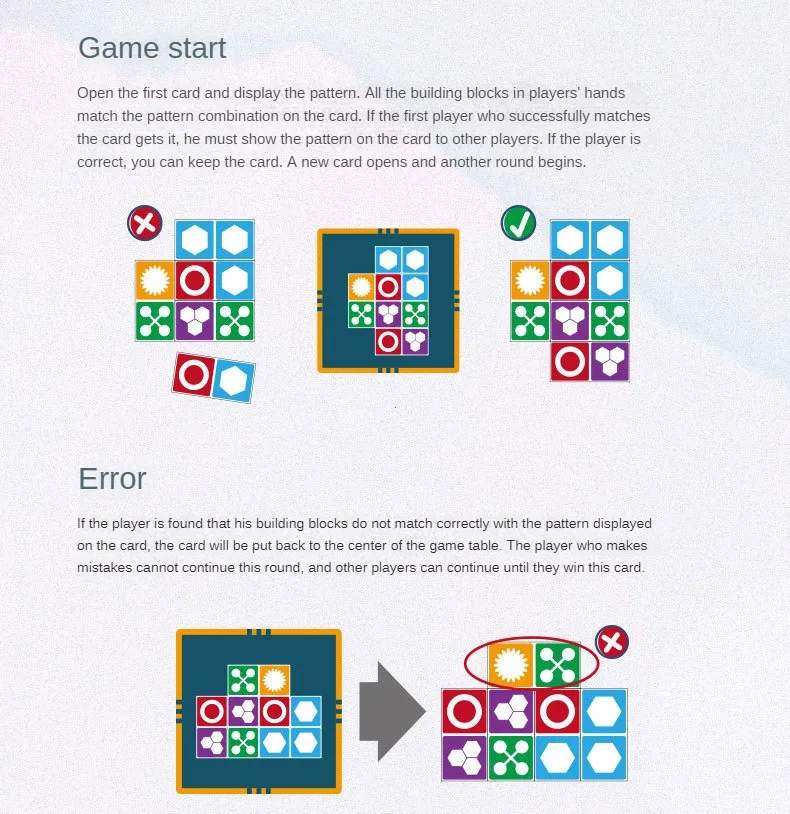 Game start

Open the first card and display the pattern. All the building blocks in players' hands match the pattern combination on the card. If the first player who successfully matches the card gets it, he must show the pattern on the card to other players. If the player is correct, you can keep the card. A new card opens and another round begins.

Error

If the player is found that his building blocks do not match correctly with the pattern displayed on the card, the card will be put back to the center of the game table. The player who makes mistakes cannot continue this round, and other players can continue until they win this card.