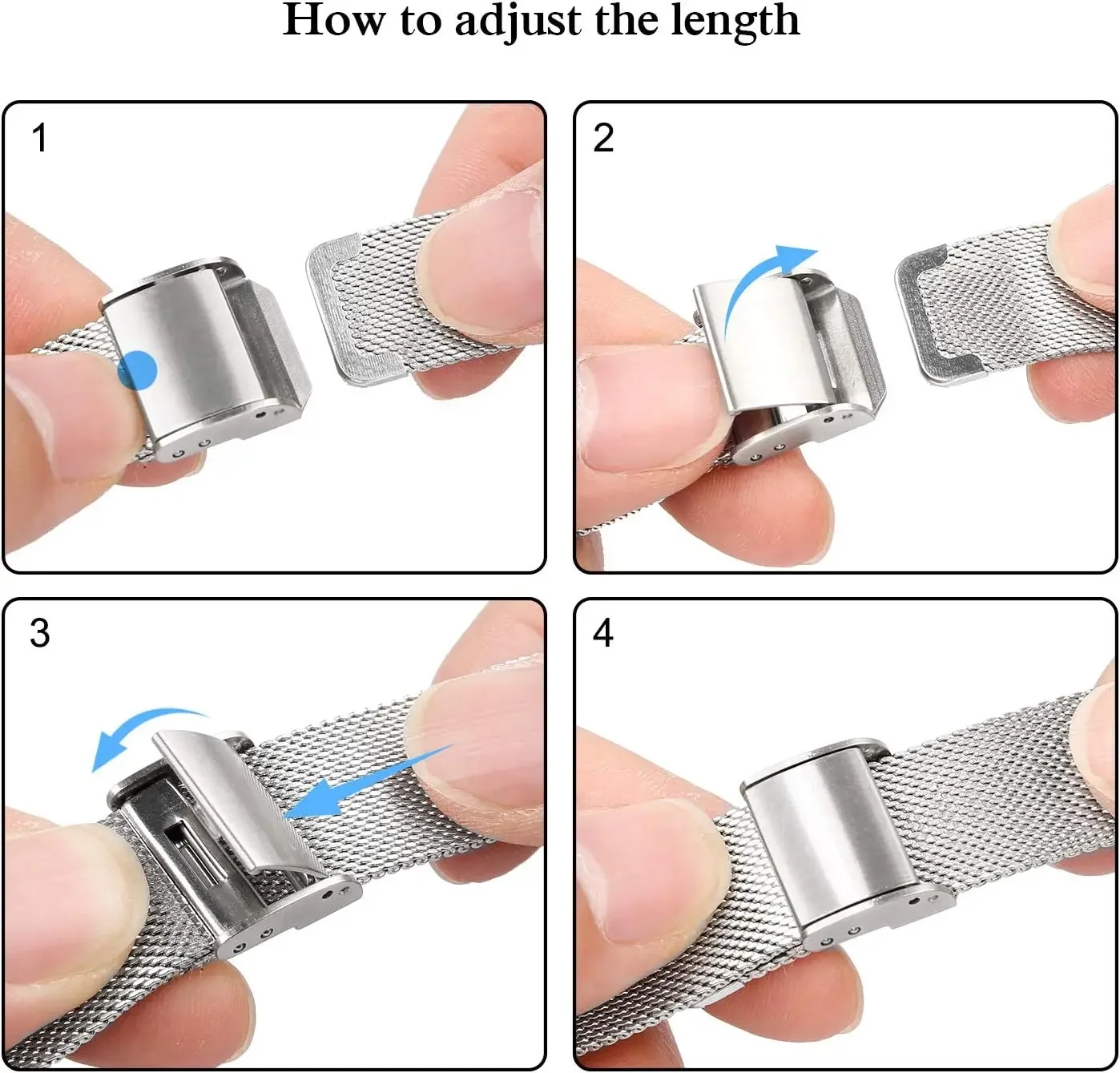 How to adjust the length

1

2

3

4