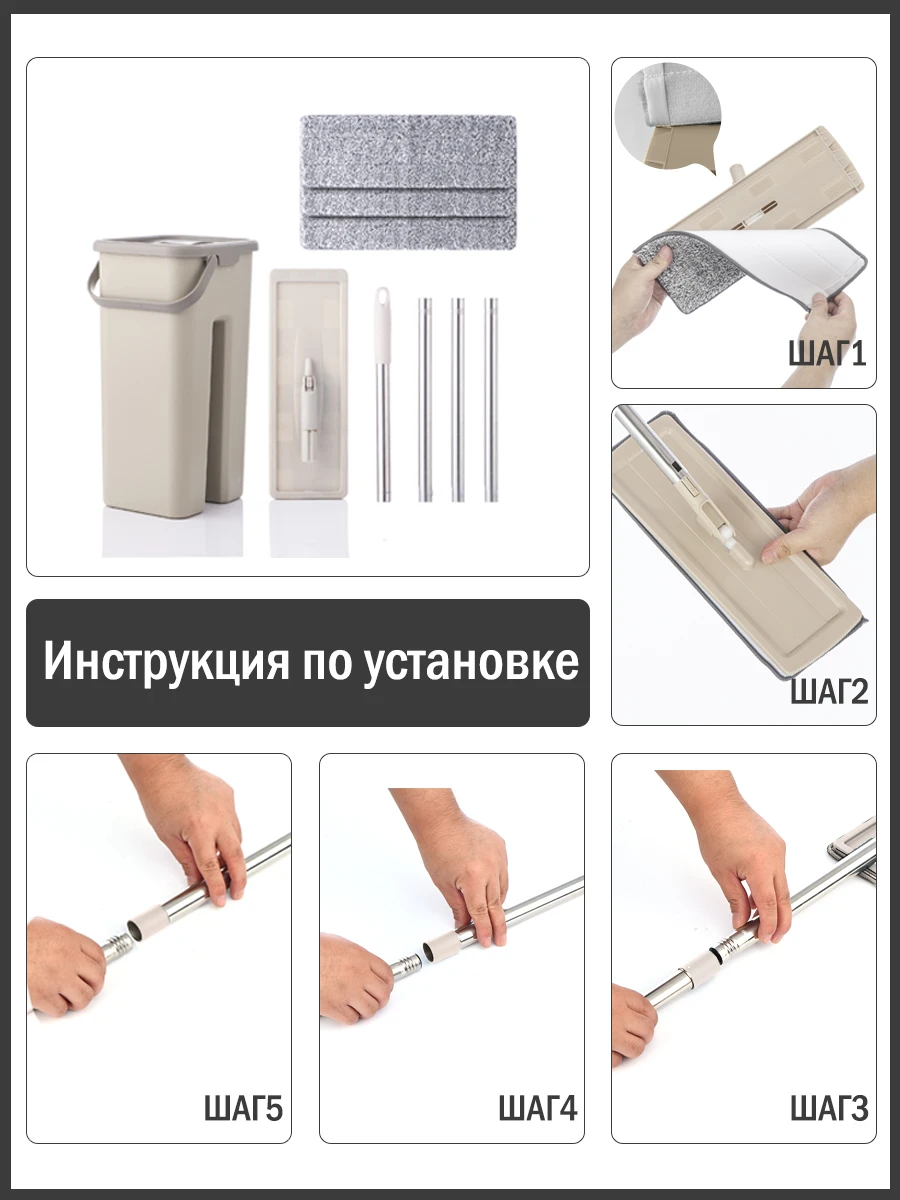 ШАГ1

ШАГ2

Инструкция по установке

ШАГ5

ШАГ4

ШАГ3