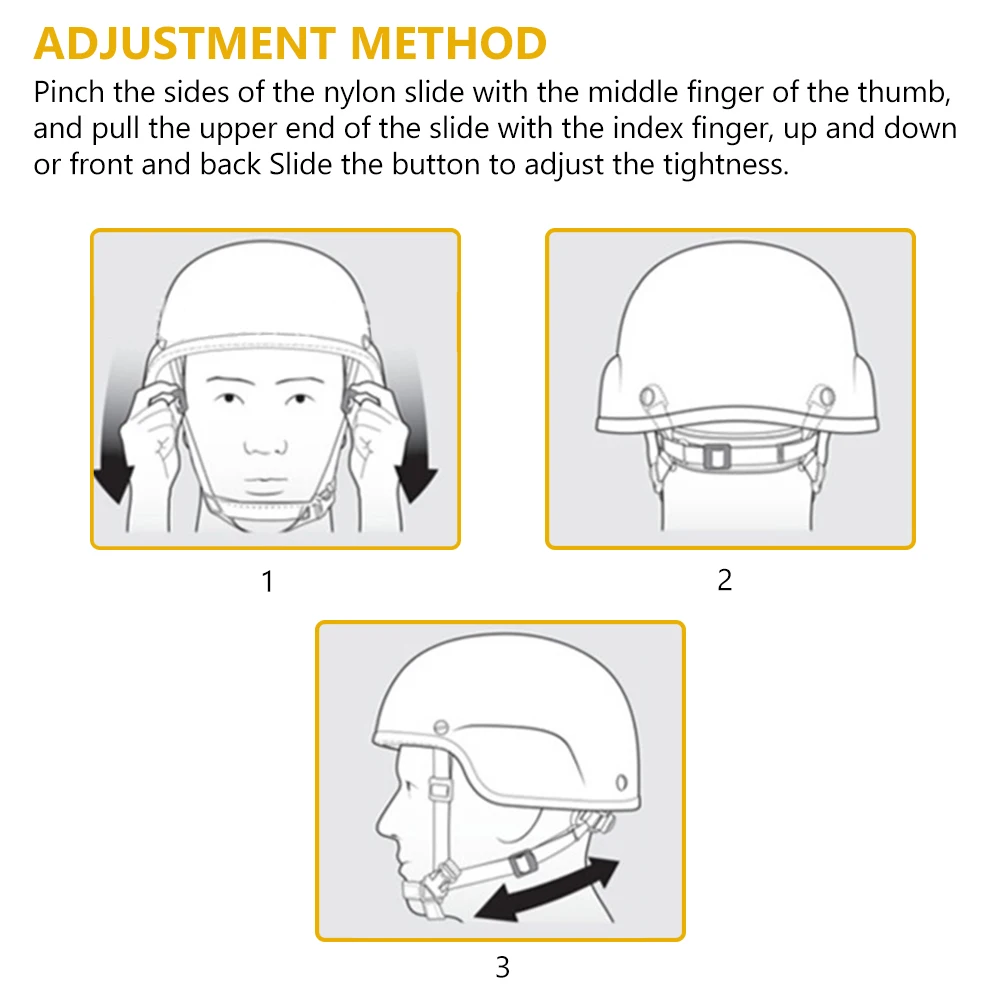 ADJUSTMENT METHOD

Pinch the sides of the nylon slide with the middle finger of the thumb, and pull the upper end of the slide with the index finger, up and down or front and back Slide the button to adjust the tightness.

1

2

3