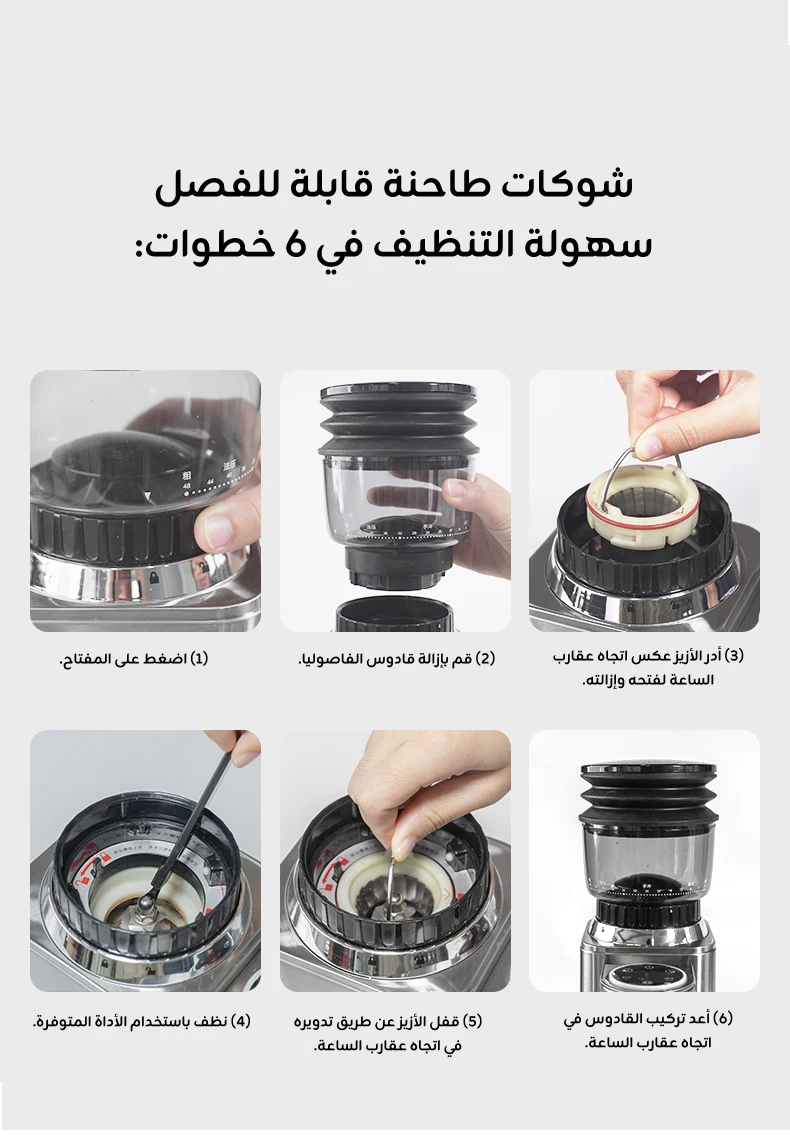 شوكات طاحنة قابلة للفصل
سهولة التنظيف في 6 خطوات:

(1) اضغط على المفتاح.

(2) قم بإزالة قادوس الفاصوليا.

(3) أدر الأزيز عكس اتجاه عقارب الساعة لفتحه وإزالته.

(4) نظف باستخدام الأداة المتوفرة.

(5) قفل الأزيز عن طريق تدويره في اتجاه عقارب الساعة.

(6) أعد تركيب القادوس في اتجاه عقارب الساعة.