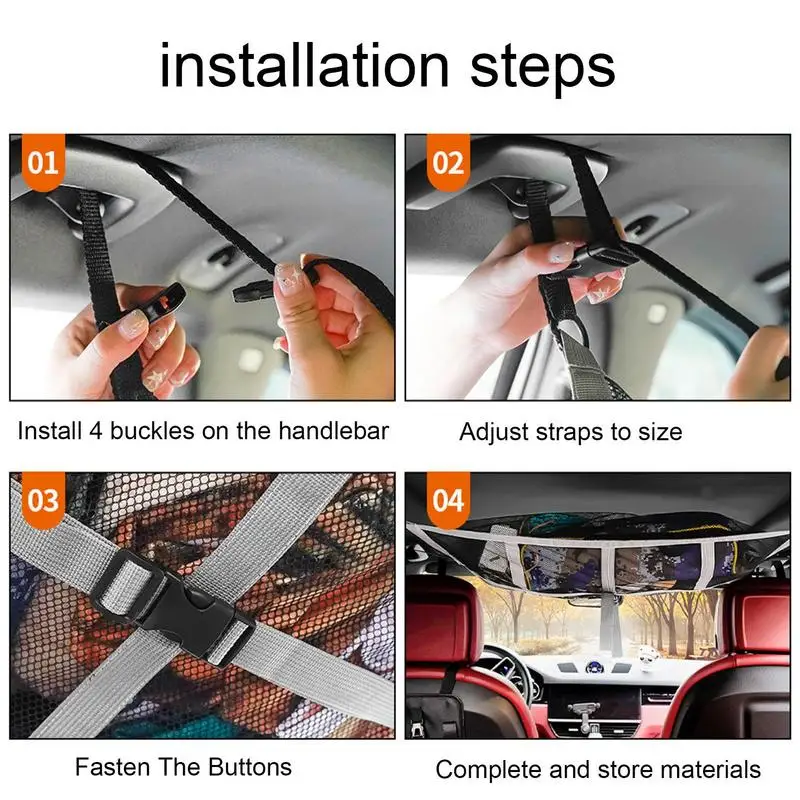 installation steps

01

Install 4 buckles on the handlebar

02

Adjust straps to size

03

Fasten The Buttons

04

Complete and store materials