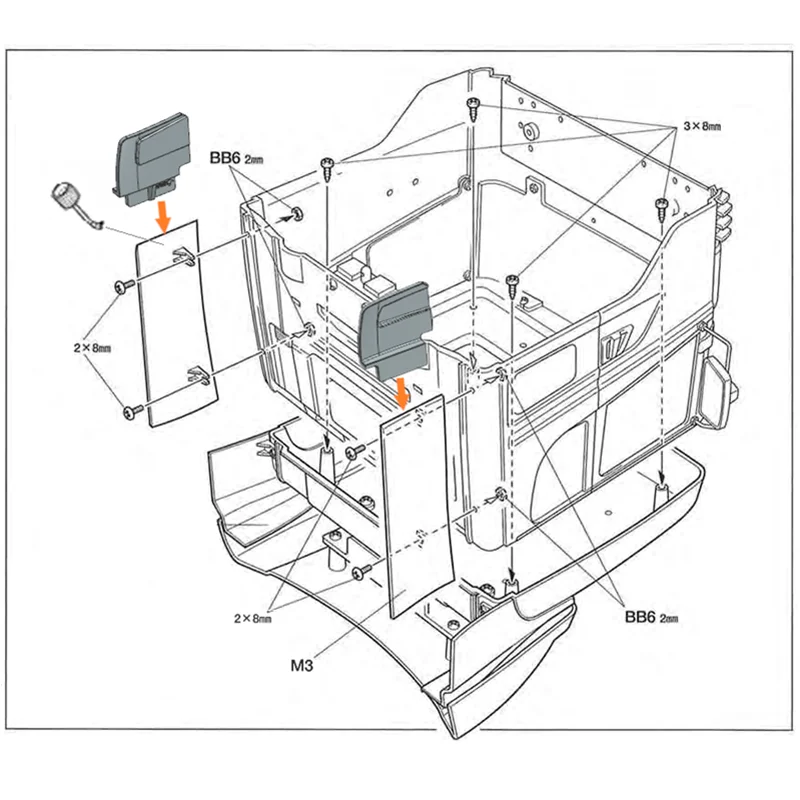 BB6 2mm

3×8mm

2×8mm

2×8mm

M3

BB6 2mm