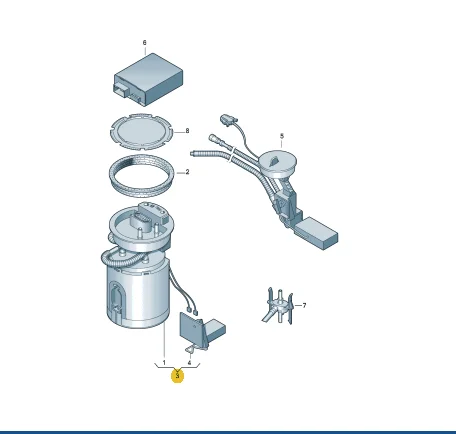 6
8
5
2
7
1
4
3