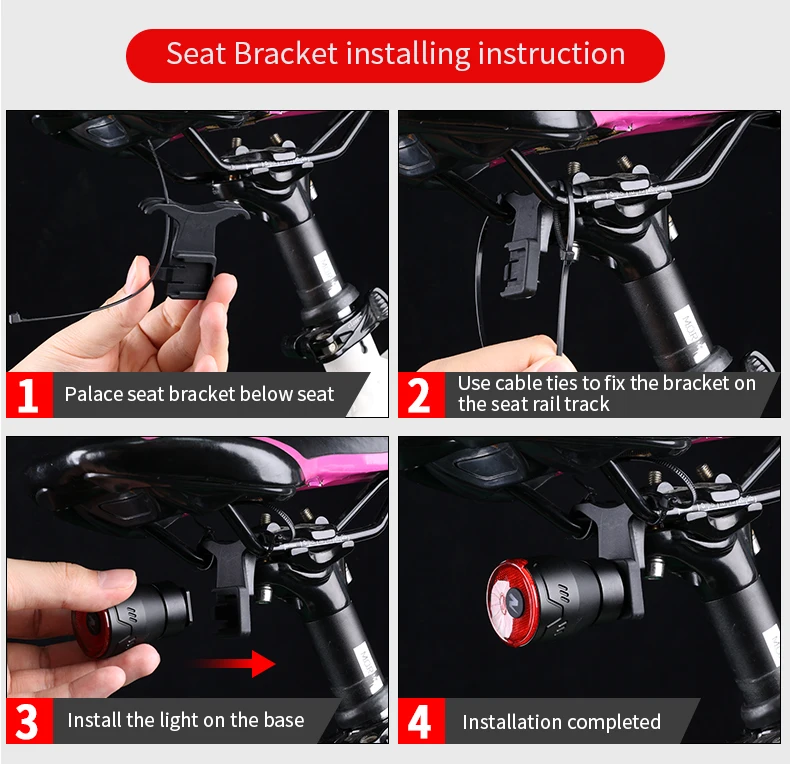 Seat Bracket installing instruction

1 Palace seat bracket below seat

2 Use cable ties to fix the bracket on the seat rail track

3 Install the light on the base

4 Installation completed