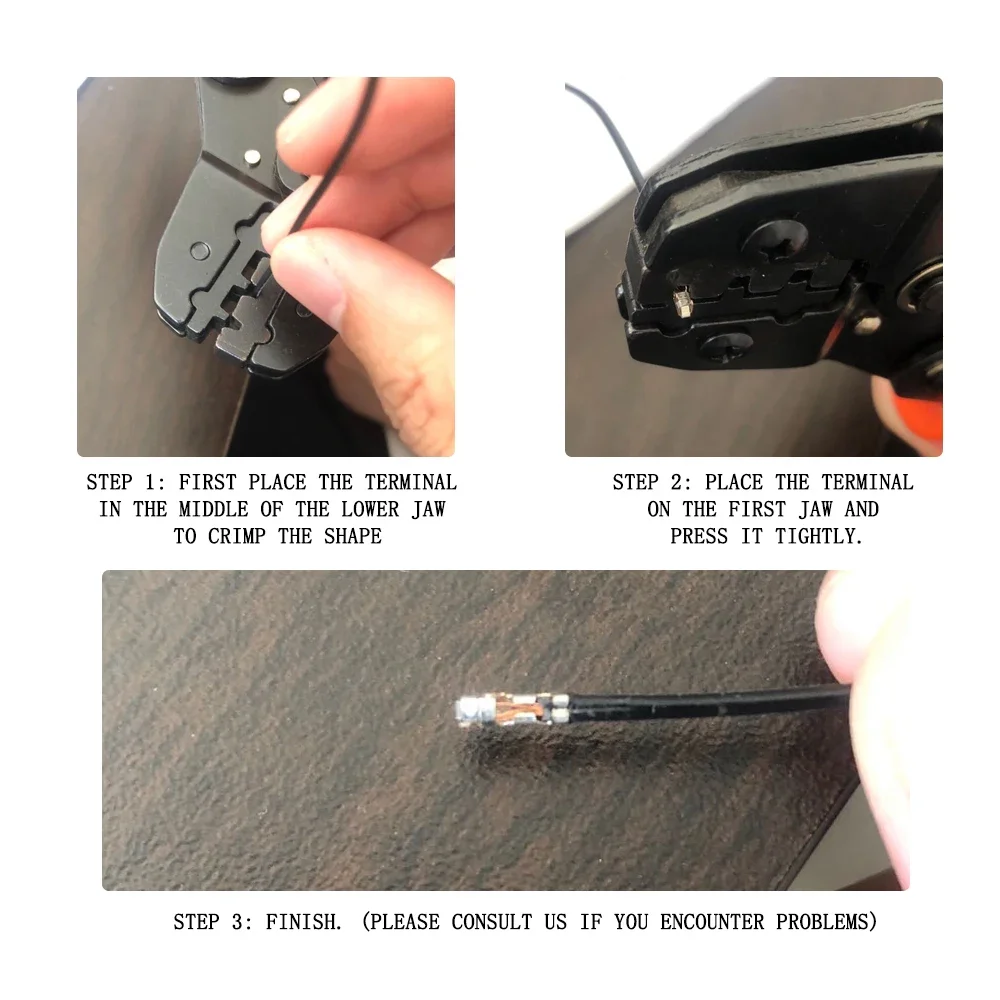 STEP 1: FIRST PLACE THE TERMINAL IN THE MIDDLE OF THE LOWER JAW TO CRIMP THE SHAPE

STEP 2: PLACE THE TERMINAL ON THE FIRST JAW AND PRESS IT TIGHTLY.

STEP 3: FINISH. (PLEASE CONSULT US IF YOU ENCOUNTER PROBLEMS)