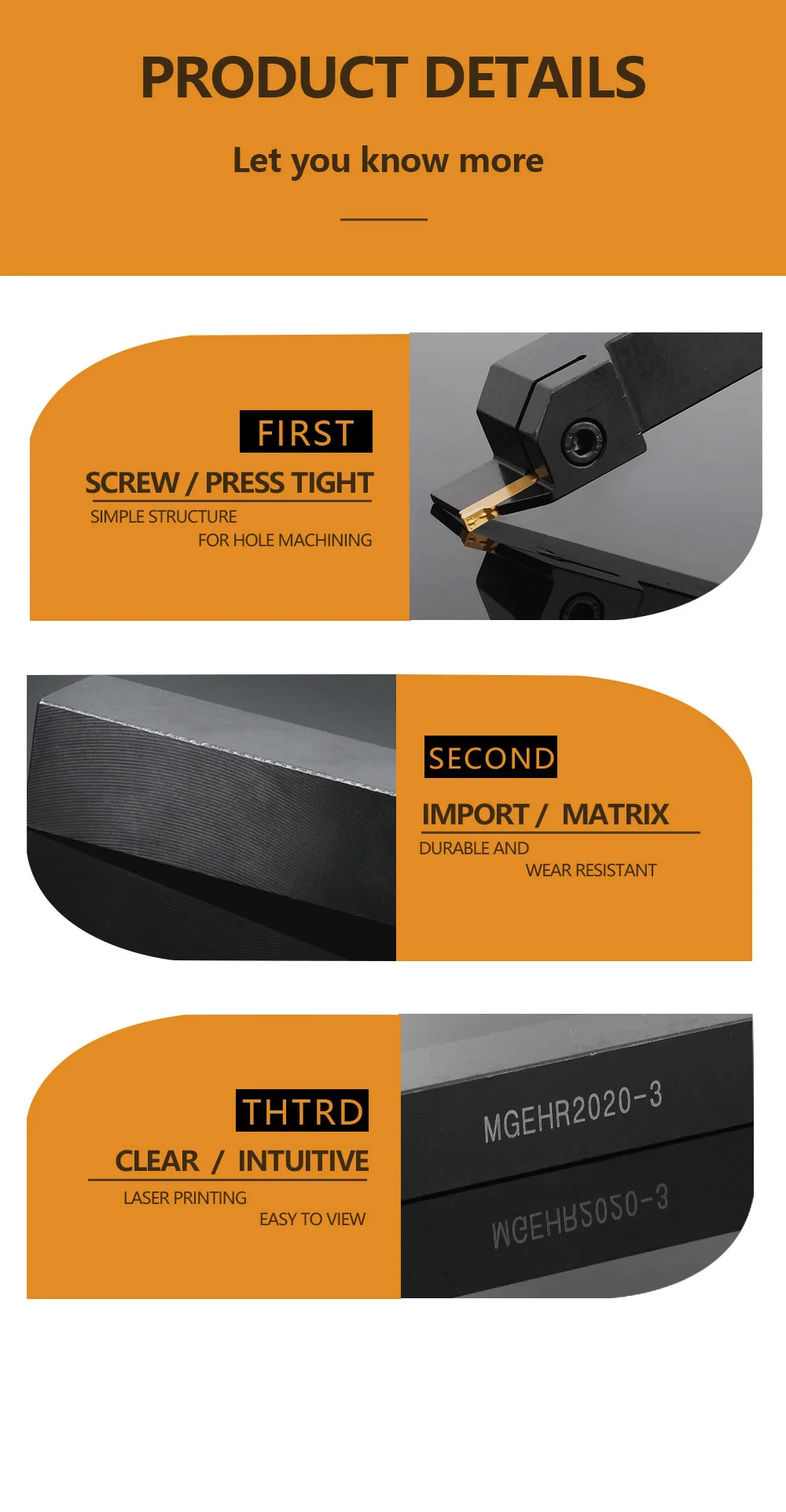 PRODUCT DETAILS

Let you know more

FIRST

SCREW / PRESS TIGHT

SIMPLE STRUCTURE
FOR HOLE MACHINING

SECOND

IMPORT / MATRIX

DURABLE AND
WEAR RESISTANT

THTRD

CLEAR / INTUITIVE

LASER PRINTING
EASY TO VIEW

MGEHR2020-3

MGEHR2020-3