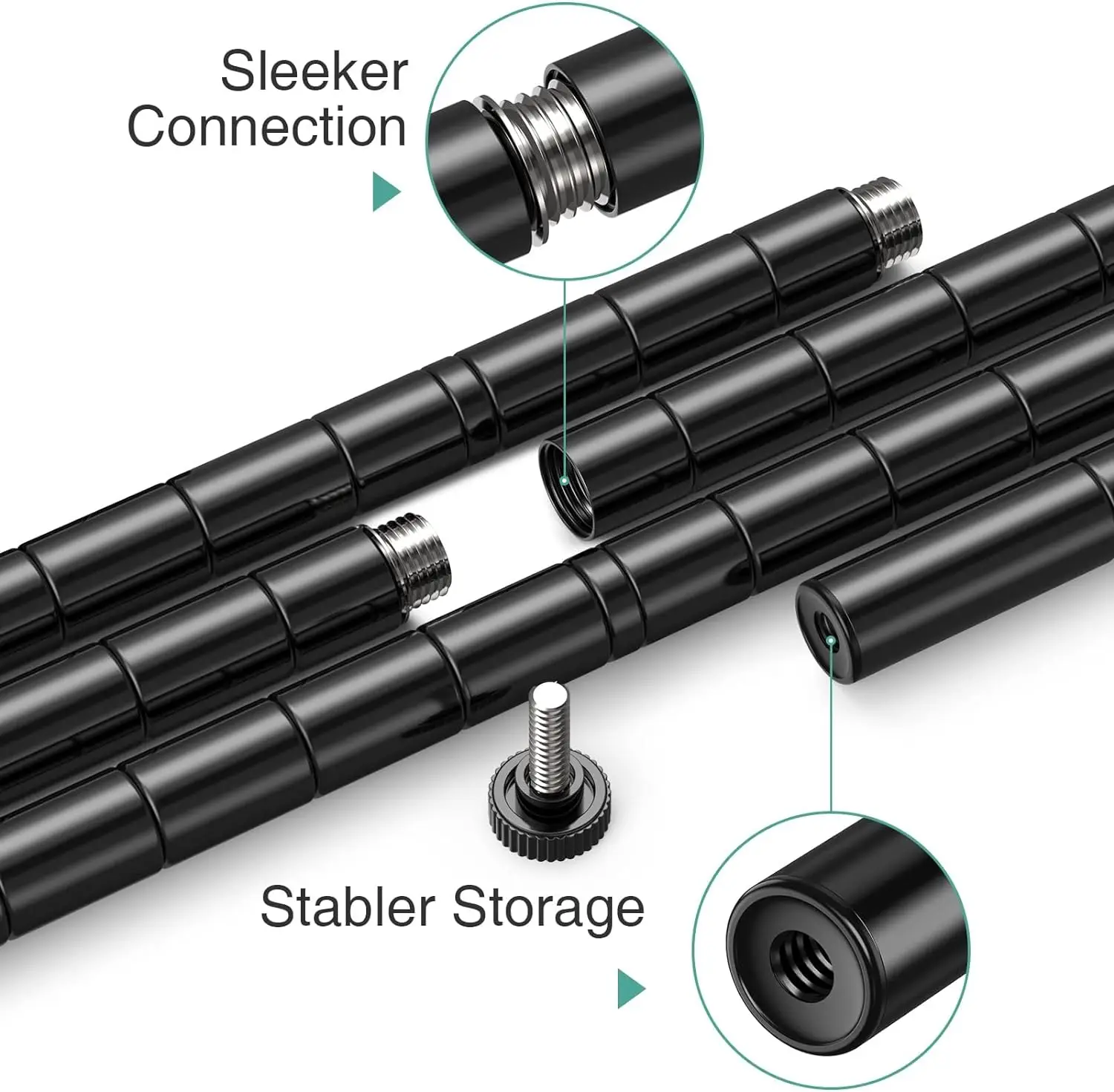 Sleeker Connection

Stabler Storage