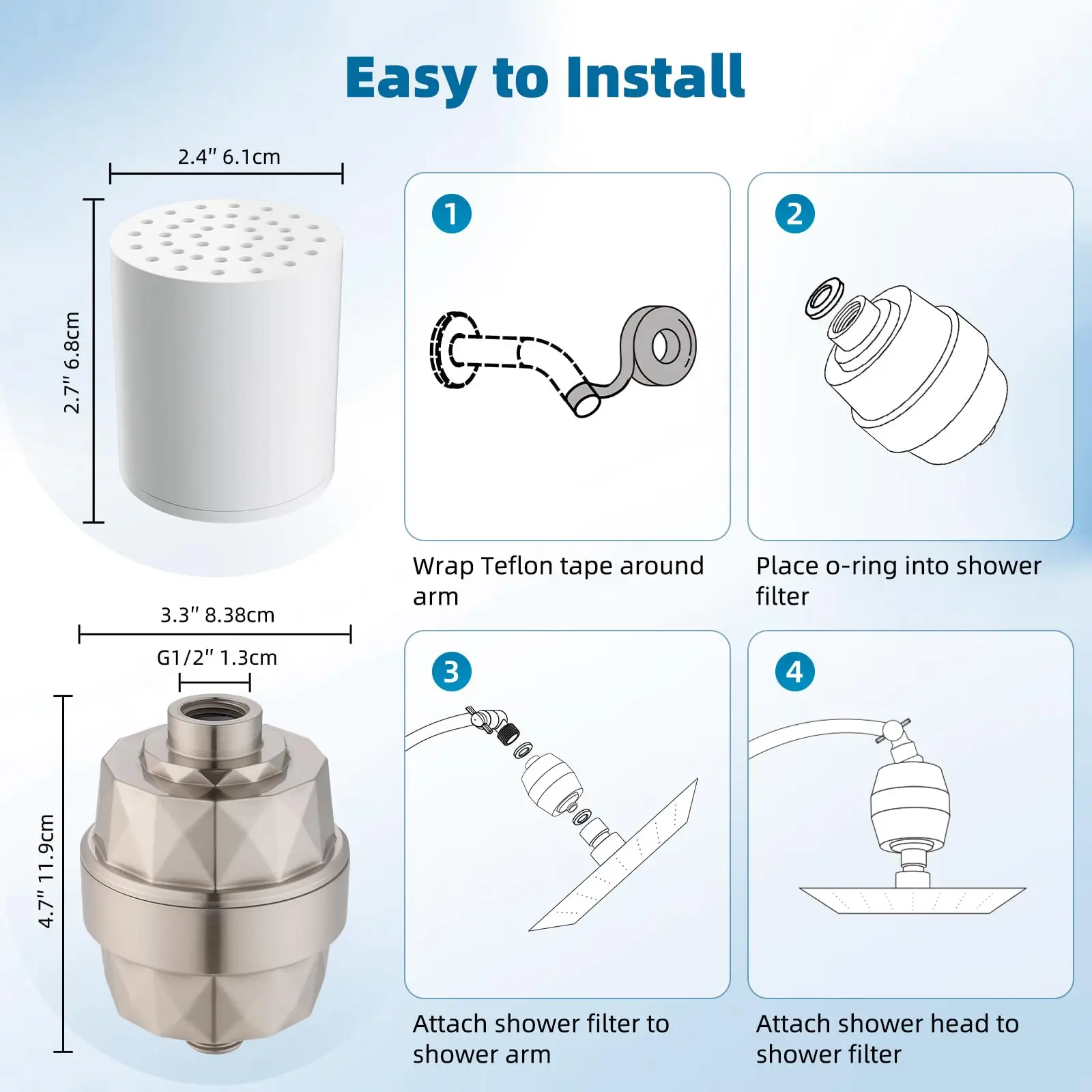 Easy to Install

2.4" 6.1cm

2.7" 6.8cm

3.3" 8.38cm

G1/2" 1.3cm

4.7" 11.9cm

1

Wrap Teflon tape around arm

2

Place o-ring into shower filter

3

Attach shower filter to shower arm

4

Attach shower head to shower filter