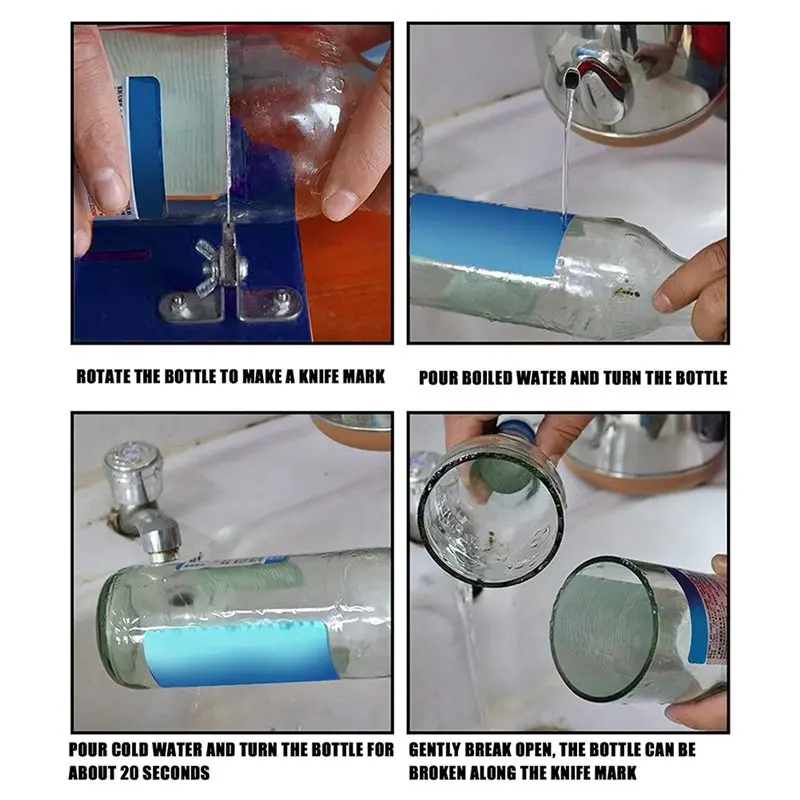 ROTATE THE BOTTLE TO MAKE A KNIFE MARK

POUR BOILED WATER AND TURN THE BOTTLE

POUR COLD WATER AND TURN THE BOTTLE FOR ABOUT 20 SECONDS

GENTLY BREAK OPEN, THE BOTTLE CAN BE BROKEN ALONG THE KNIFE MARK